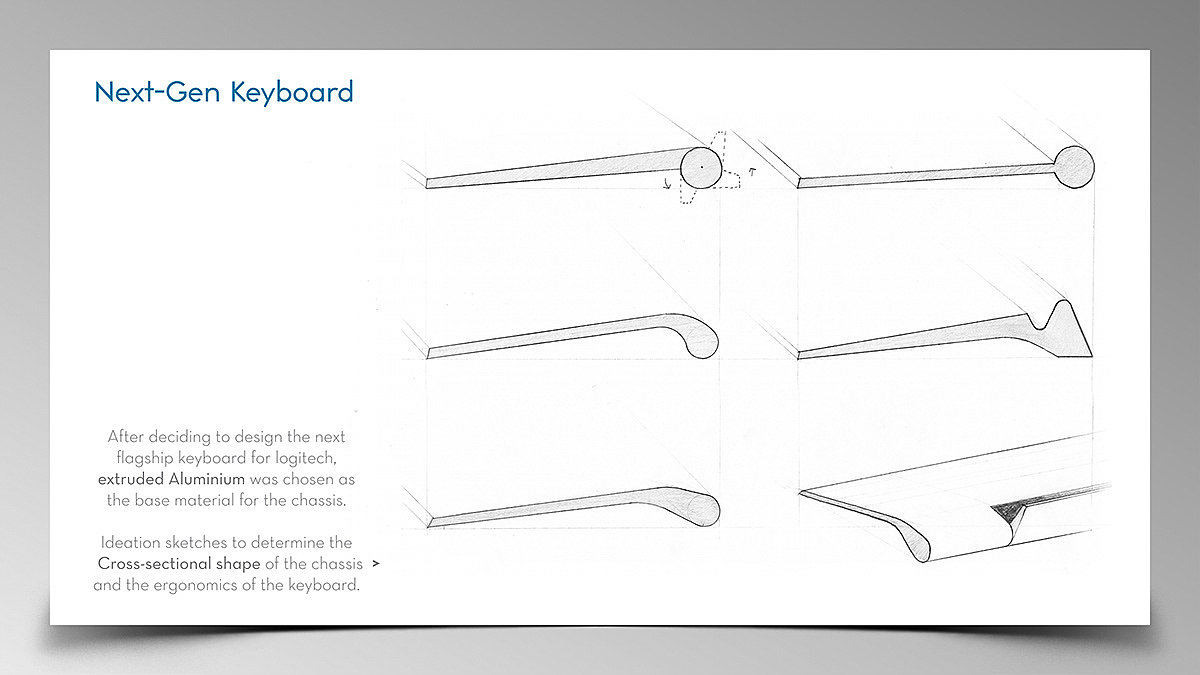 Next-Gen Keyboard

After deciding to design the next flagship keyboard for logitech, extruded Aluminium was chosen as the base material for the chassis.

Ideation sketches to determine the Cross-sectional shape of the chassis > and the ergonomics of the keyboard.