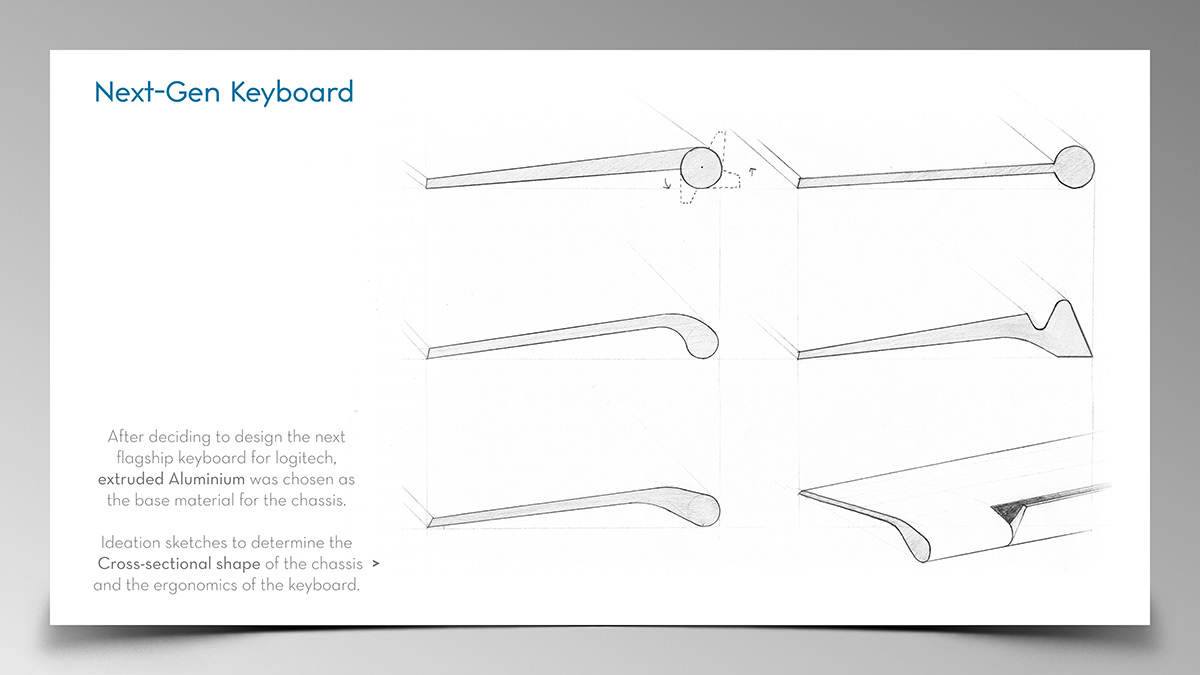 Next-Gen Keyboard

After deciding to design the next flagship keyboard for logitech, extruded Aluminium was chosen as the base material for the chassis.

Ideation sketches to determine the Cross-sectional shape of the chassis > and the ergonomics of the keyboard.