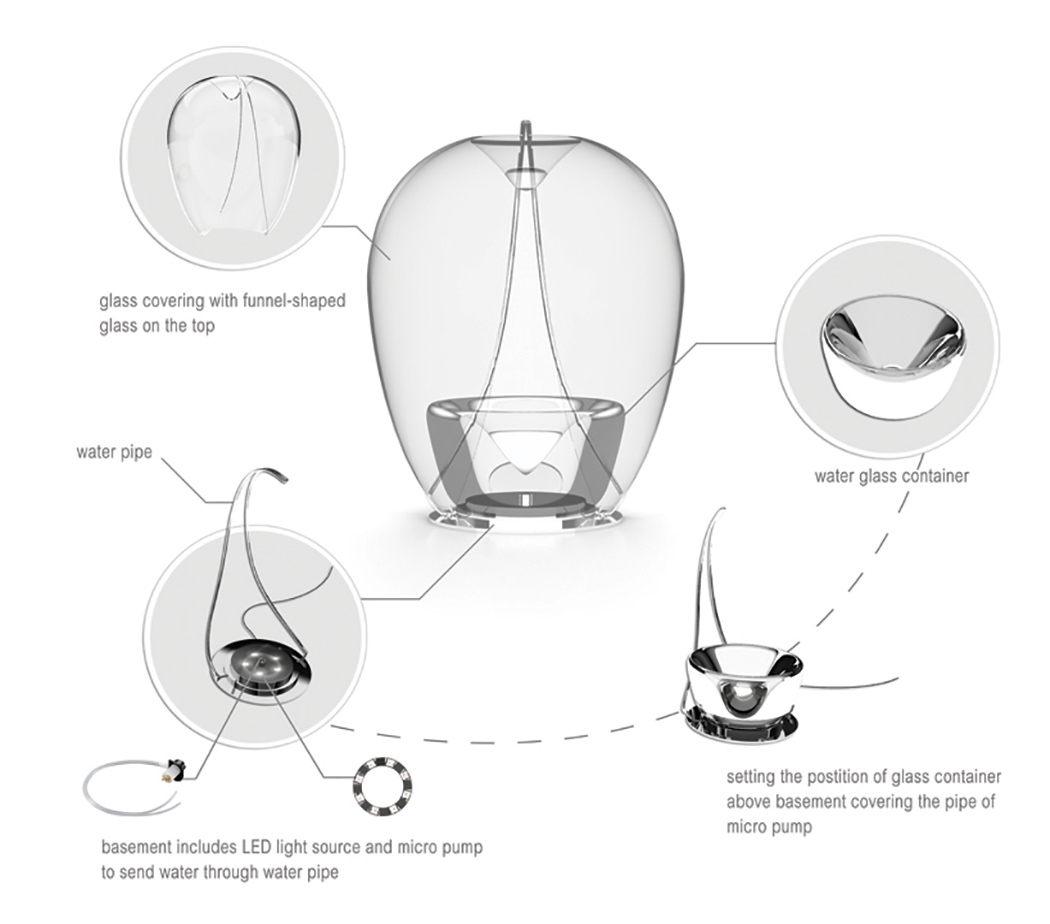 glass covering with funnel-shaped glass on the top

water pipe

water glass container

setting the postition of glass container above basement covering the pipe of micro pump

basement includes LED light source and micro pump to send water through water pipe