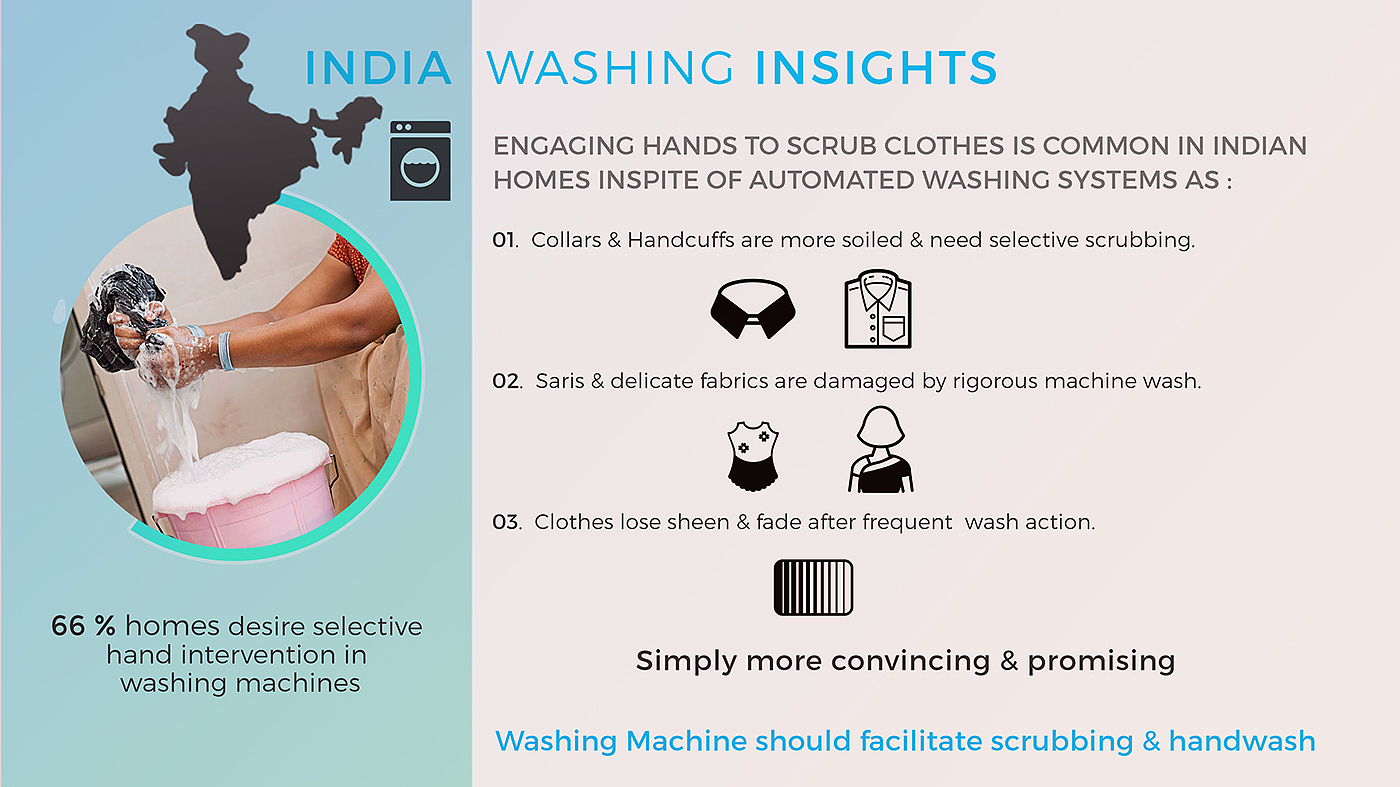 INDIA WASHING INSIGHTS

ENGAGING HANDS TO SCRUB CLOTHES IS COMMON IN INDIAN HOMES INSPITE OF AUTOMATED WASHING SYSTEMS AS :

01. Collars & Handcuffs are more soiled & need selective scrubbing.

02. Saris & delicate fabrics are damaged by rigorous machine wash.

03. Clothes lose sheen & fade after frequent wash action.

Simply more convincing & promising

Washing Machine should facilitate scrubbing & handwash

66 % homes desire selective hand intervention in washing machines