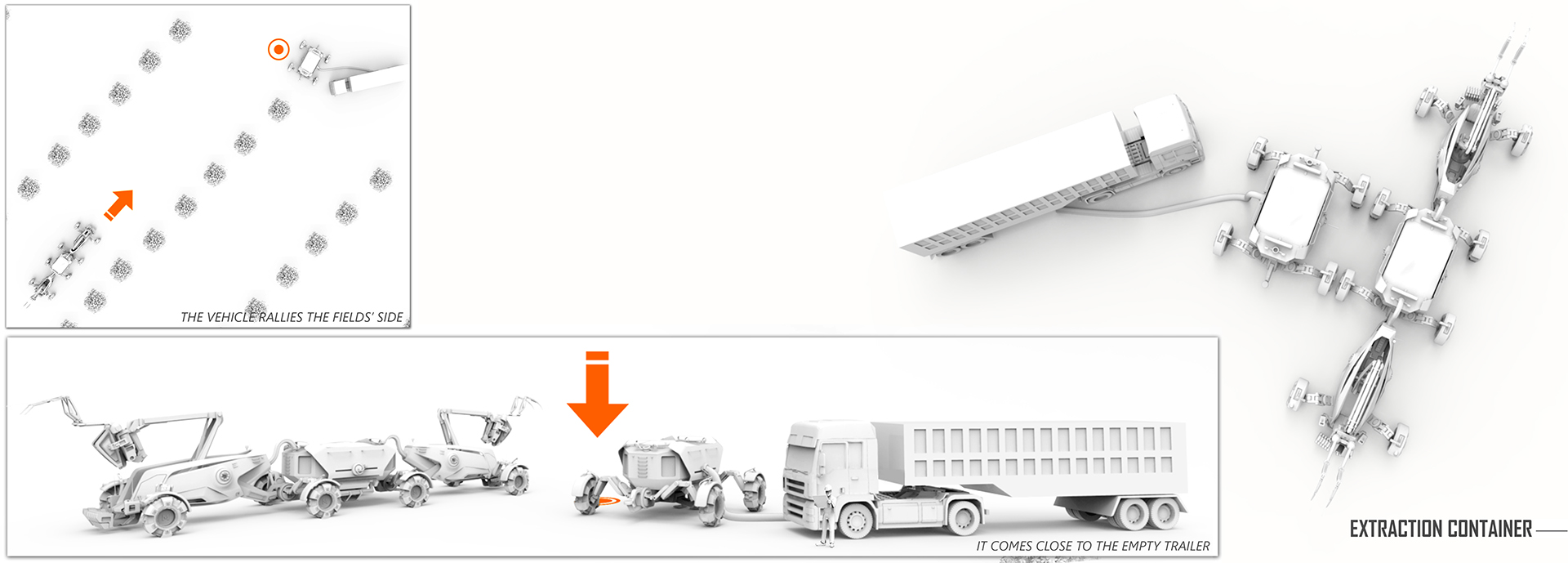 THE VEHICLE RALLIES THE FIELDS' SIDE

IT COMES CLOSE TO THE EMPTY TRAILER

EXTRACTION CONTAINER