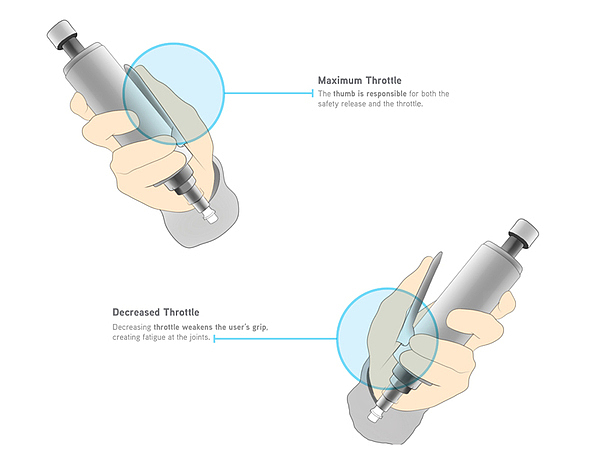 Maximum Throttle
The thumb is responsible for both the safety release and the throttle.

Decreased Throttle
Decreasing throttle weakens the user's grip, creating fatigue at the joints.