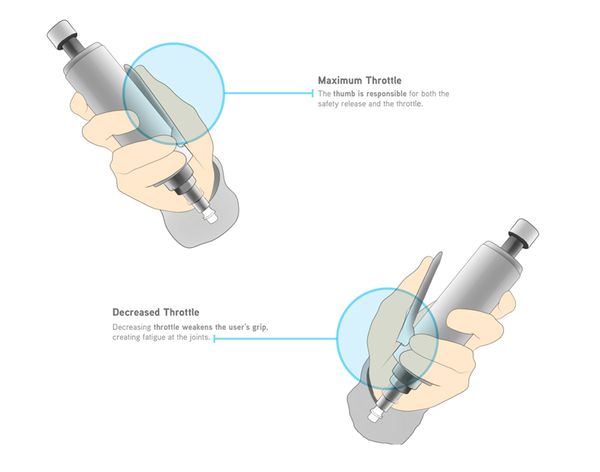 Maximum Throttle
The thumb is responsible for both the safety release and the throttle.

Decreased Throttle
Decreasing throttle weakens the user's grip, creating fatigue at the joints.