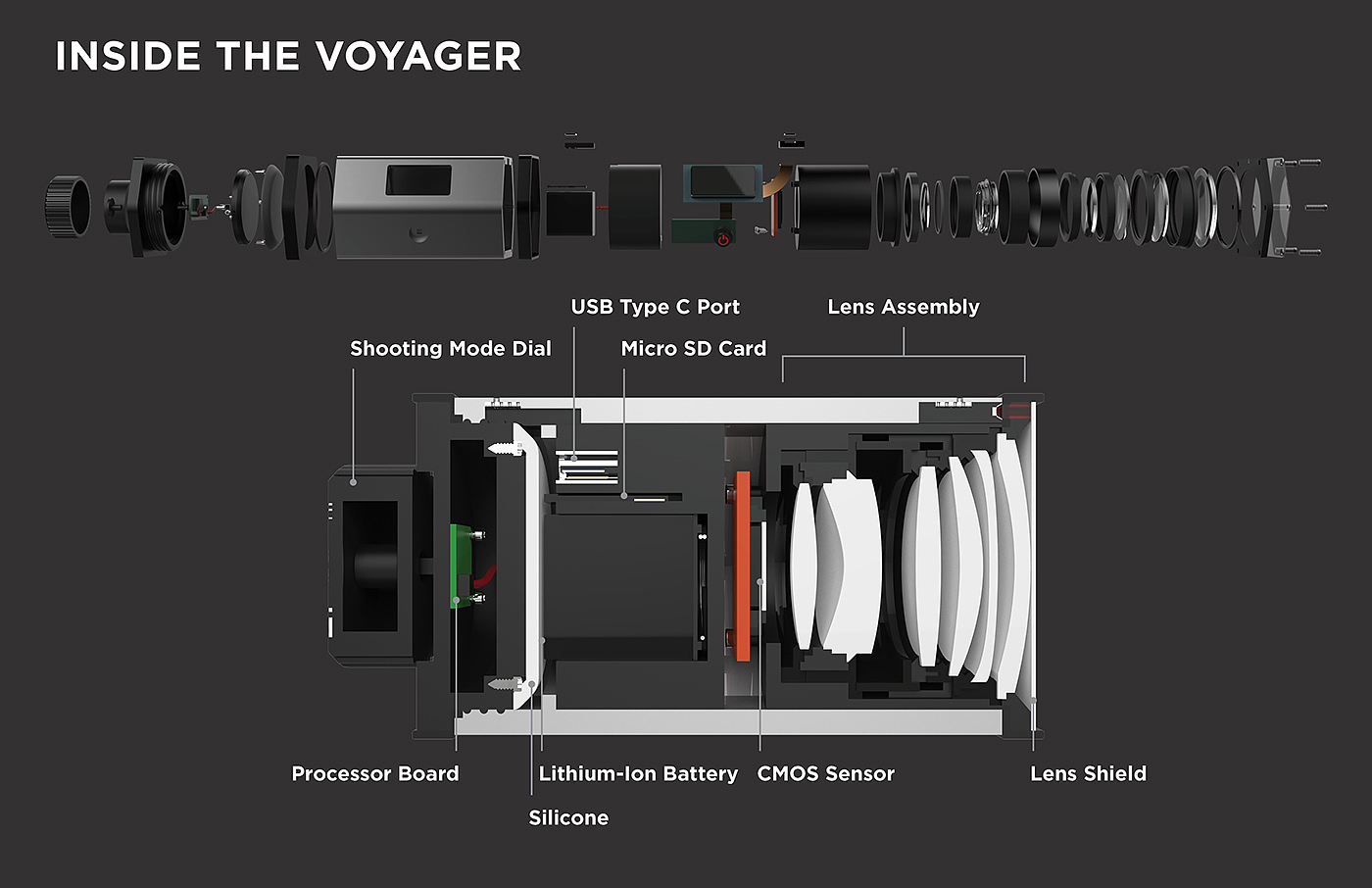 INSIDE THE VOYAGER

USB Type C Port

Lens Assembly

Shooting Mode Dial

Micro SD Card

Processor Board

Lithium-Ion Battery

CMOS Sensor

Lens Shield

Silicone