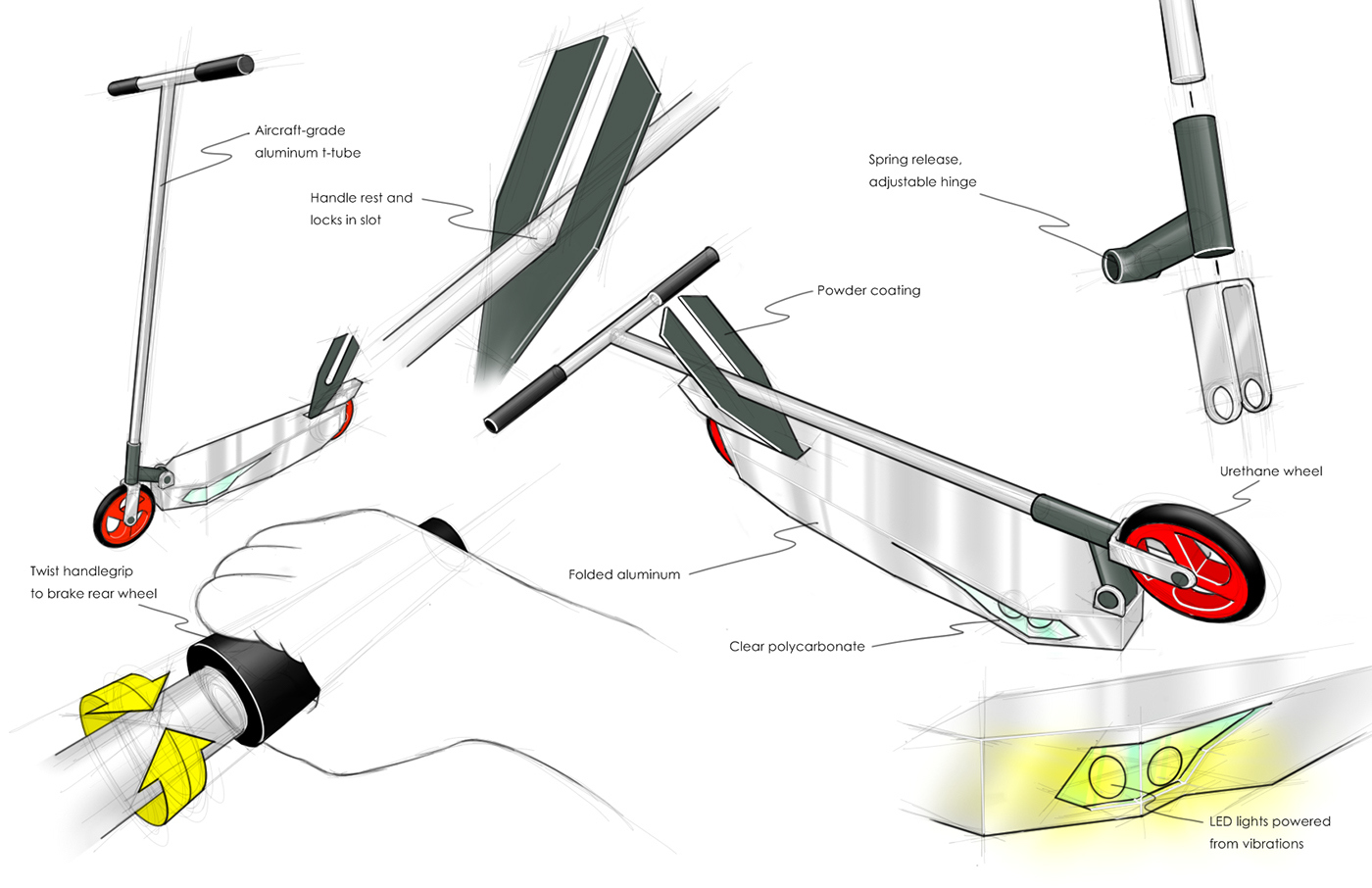 Aircraft-grade aluminum t-tube

Handle rest and locks in slot

Spring release, adjustable hinge

Powder coating

Urethane wheel

Twist handlegrip to brake rear wheel

Folded aluminum

Clear polycarbonate

LED lights powered from vibrations