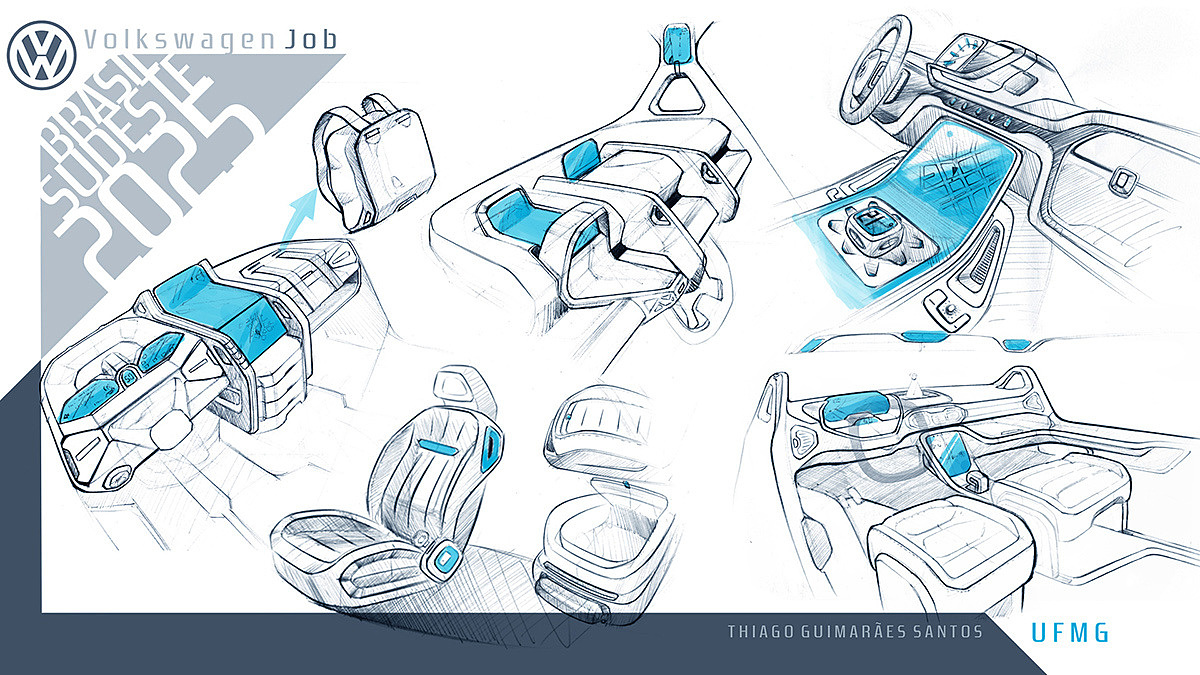 Volkswagen Job

BRASIL SUDESTE 2025

THIAGO GUIMARÃES SANTOS

UFMG