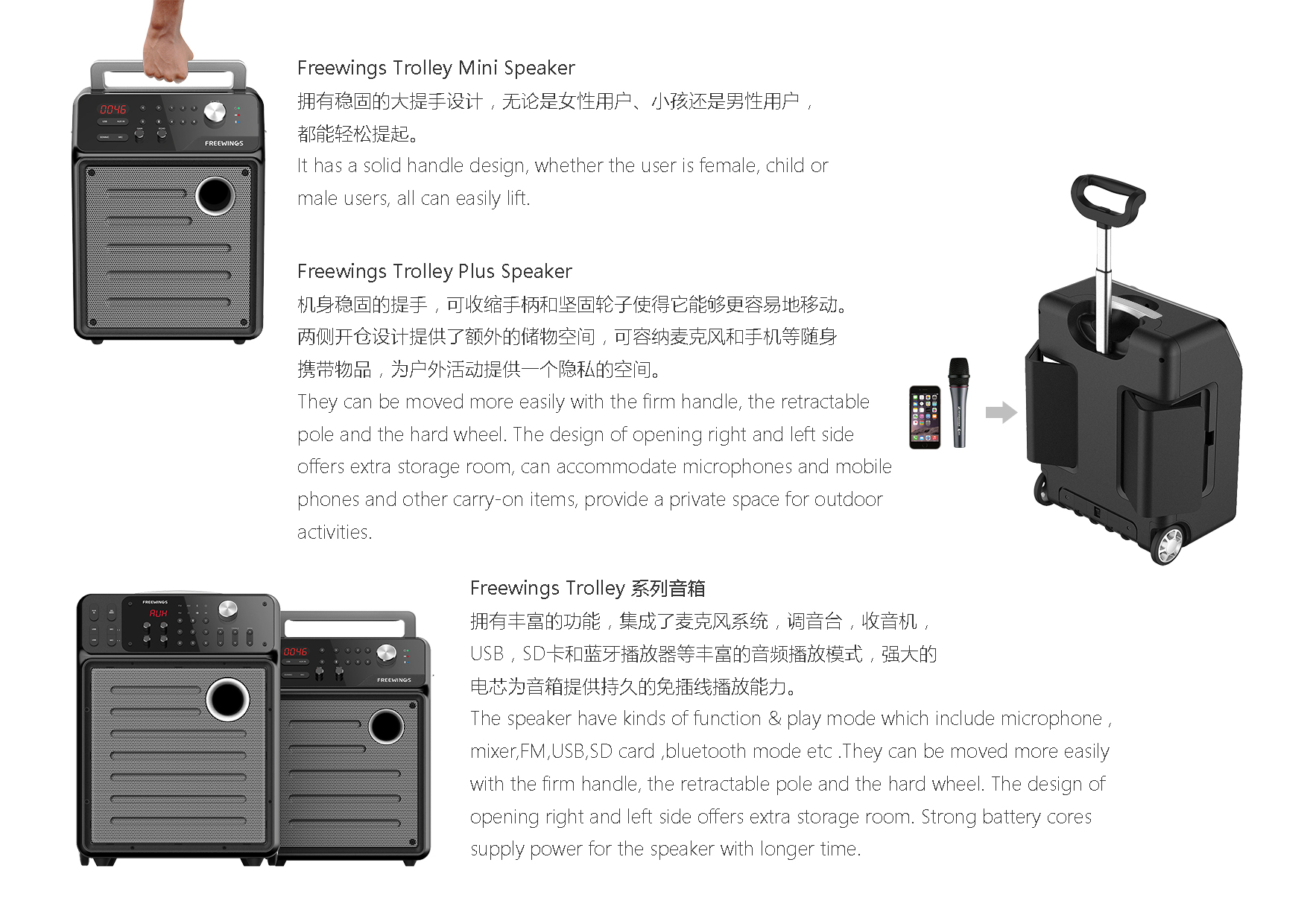 0046

FREEWINGS

Freewings Trolley Mini Speaker

拥有稳固的大提手设计，无论是女性用户、小孩还是男性用户，都能轻松提起。

It has a solid handle design, whether the user is female, child or male users, all can easily lift.

Freewings Trolley Plus Speaker

机身稳固的提手，可收缩手柄和坚固轮子使得它能够更容易地移动。两侧开仓设计提供了额外的储物空间，可容纳麦克风和手机等随身携带物品，为户外活动提供一个隐私的空间。

They can be moved more easily with the firm handle, the retractable pole and the hard wheel. The design of opening right and left side offers extra storage room, can accommodate microphones and mobile phones and other carry-on items, provide a private space for outdoor activities.

FREEWINGS

AUX

0046

FREEWINGS

Freewings Trolley 系列音箱

拥有丰富的功能，集成了麦克风系统，调音台，收音机，USB，SD卡和蓝牙播放器等丰富的音频播放模式，强大的电芯为音箱提供持久的免插线播放能力。

The speaker have kinds of function & play mode which include microphone , mixer,FM,USB,SD card ,bluetooth mode etc .They can be moved more easily with the firm handle, the retractable pole and the hard wheel. The design of opening right and left side offers extra storage room. Strong battery cores supply power for the speaker with longer time.