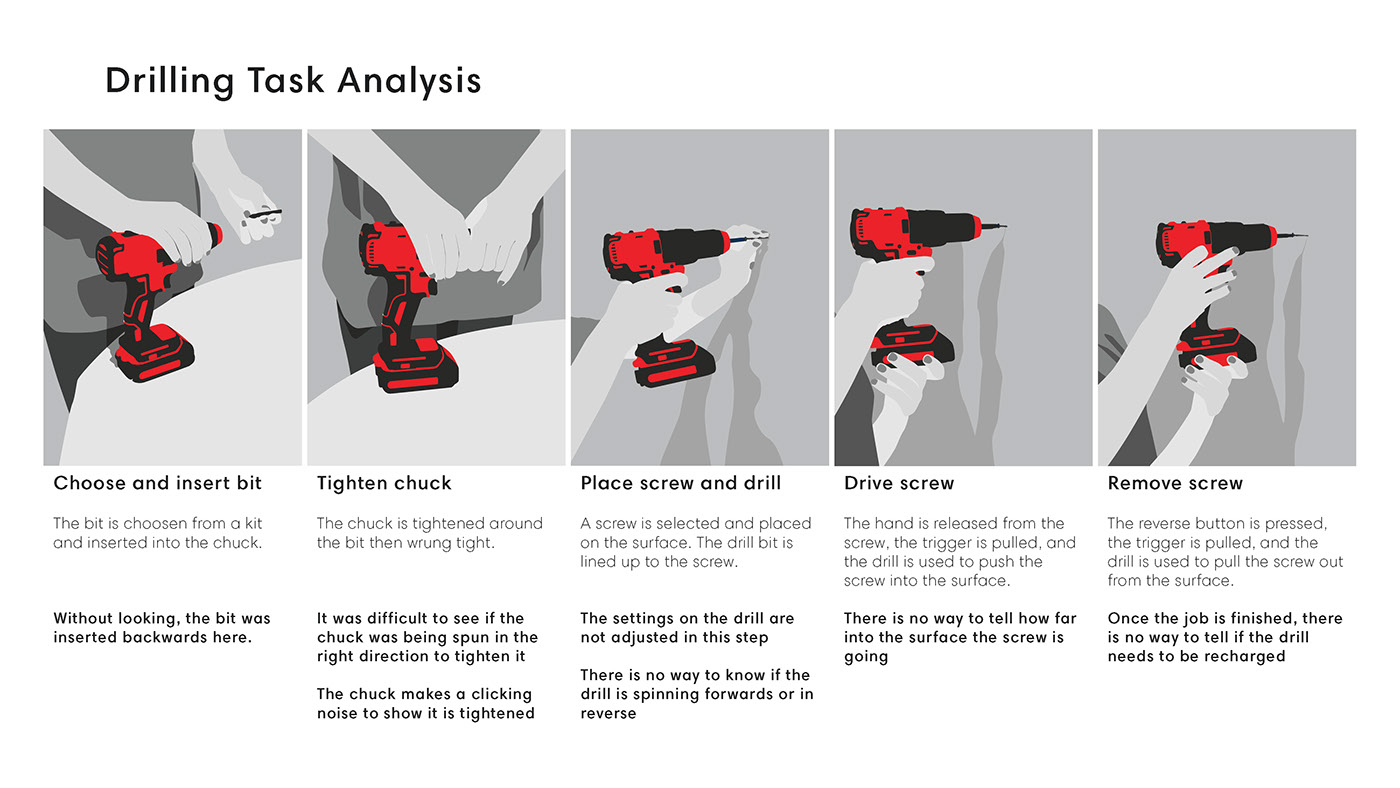 Drilling Task Analysis

Choose and insert bit

The bit is choosen from a kit and inserted into the chuck.

Without looking, the bit was inserted backwards here.

Tighten chuck

The chuck is tightened around the bit then wrung tight.

It was difficult to see if the chuck was being spun in the right direction to tighten it

The chuck makes a clicking noise to show it is tightened

Place screw and drill

A screw is selected and placed on the surface. The drill bit is lined up to the screw.

The settings on the drill are not adjusted in this step

There is no way to know if the drill is spinning forwards or in reverse

Drive screw

The hand is released from the screw, the trigger is pulled, and the drill is used to push the screw into the surface.

There is no way to tell how far into the surface the screw is going

Remove screw

The reverse button is pressed, the trigger is pulled, and the drill is used to pull the screw out from the surface.

Once the job is finished, there is no way to tell if the drill needs to be recharged