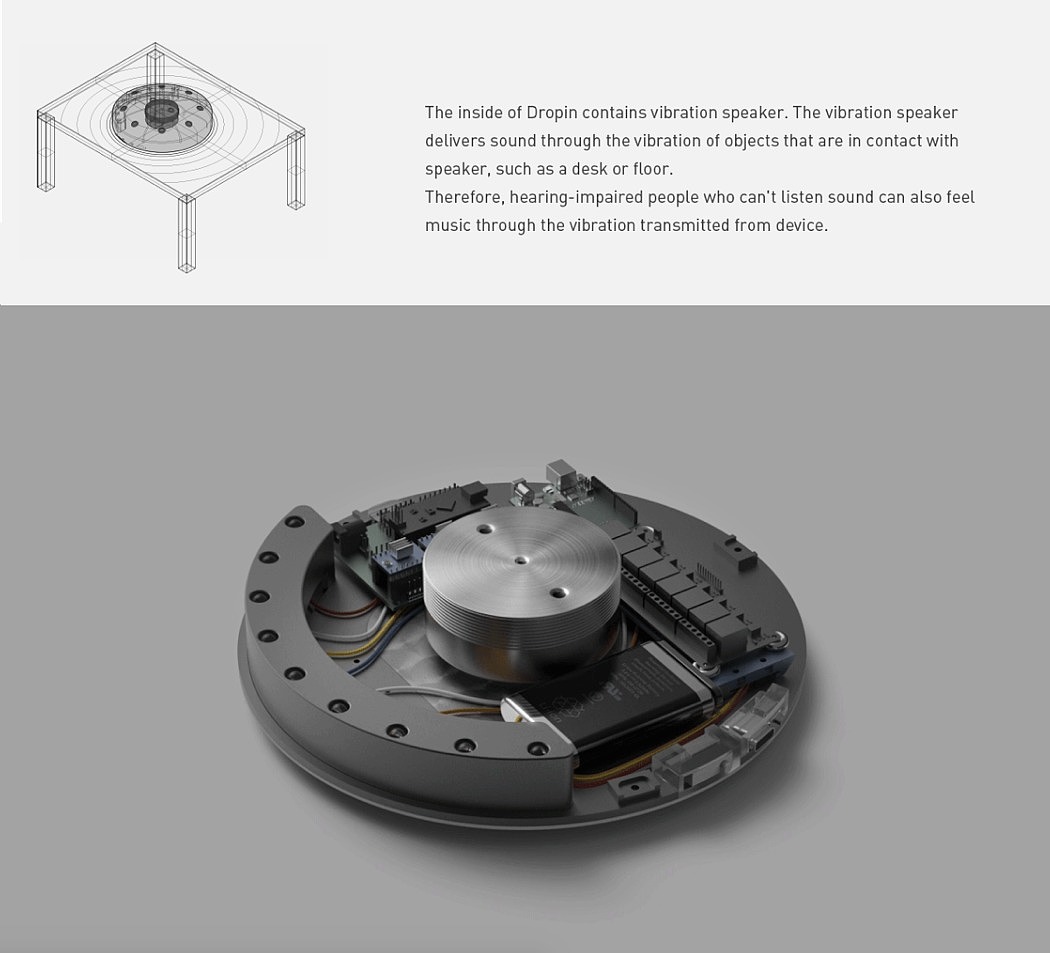 The inside of Dropin contains vibration speaker. The vibration speaker delivers sound through the vibration of objects that are in contact with speaker, such as a desk or floor.
Therefore, hearing-impaired people who can't listen sound can also feel music through the vibration transmitted from device.