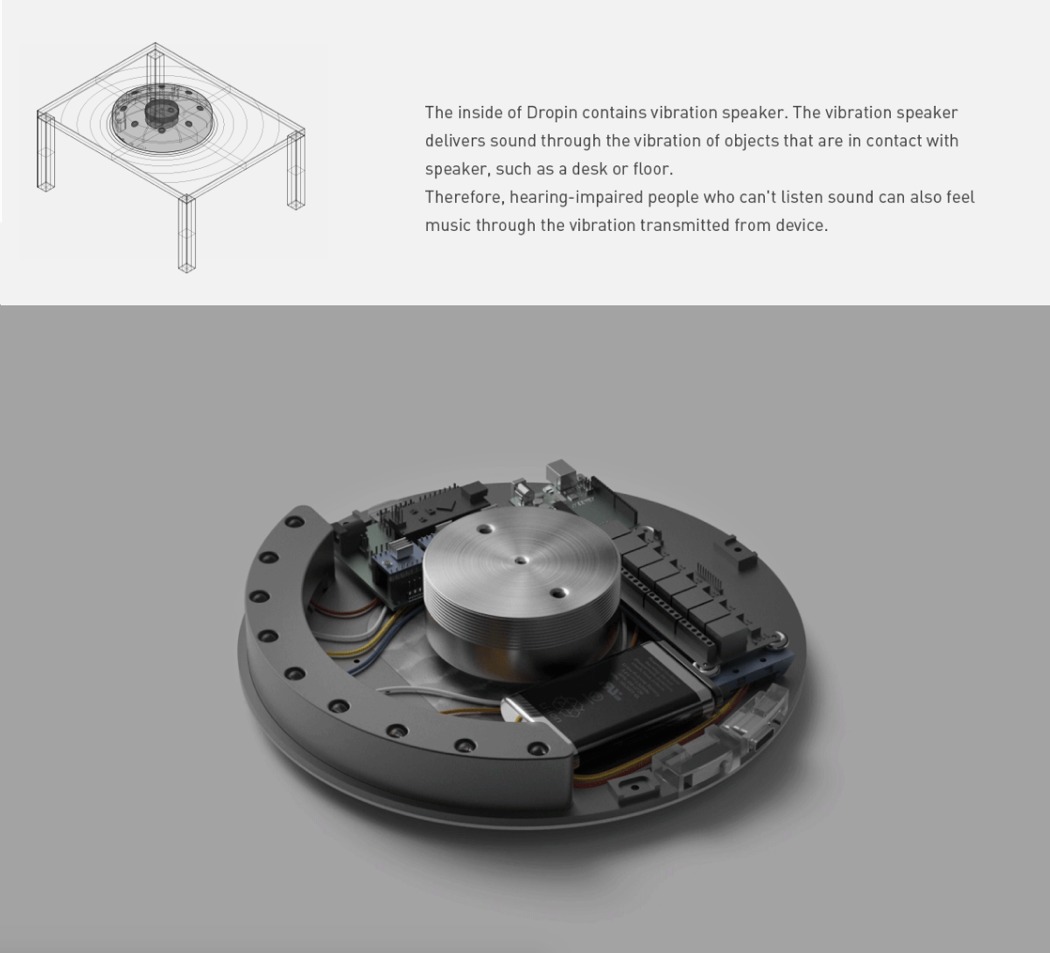 The inside of Dropin contains vibration speaker. The vibration speaker delivers sound through the vibration of objects that are in contact with speaker, such as a desk or floor.
Therefore, hearing-impaired people who can't listen sound can also feel music through the vibration transmitted from device.