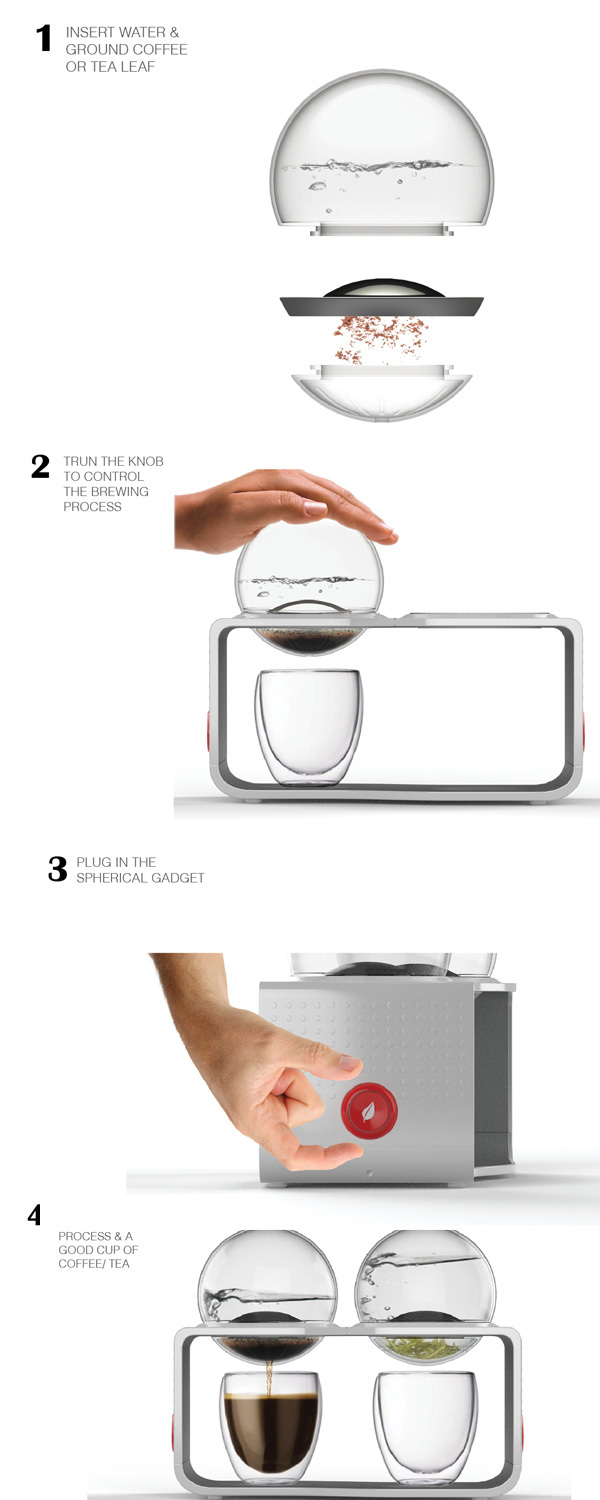 1 INSERT WATER & GROUND COFFEE OR TEA LEAF

2 TRUN THE KNOB TO CONTROL THE BREWING PROCESS

3 PLUG IN THE SPHERICAL GADGET

4 PROCESS & A GOOD CUP OF COFFEE/ TEA