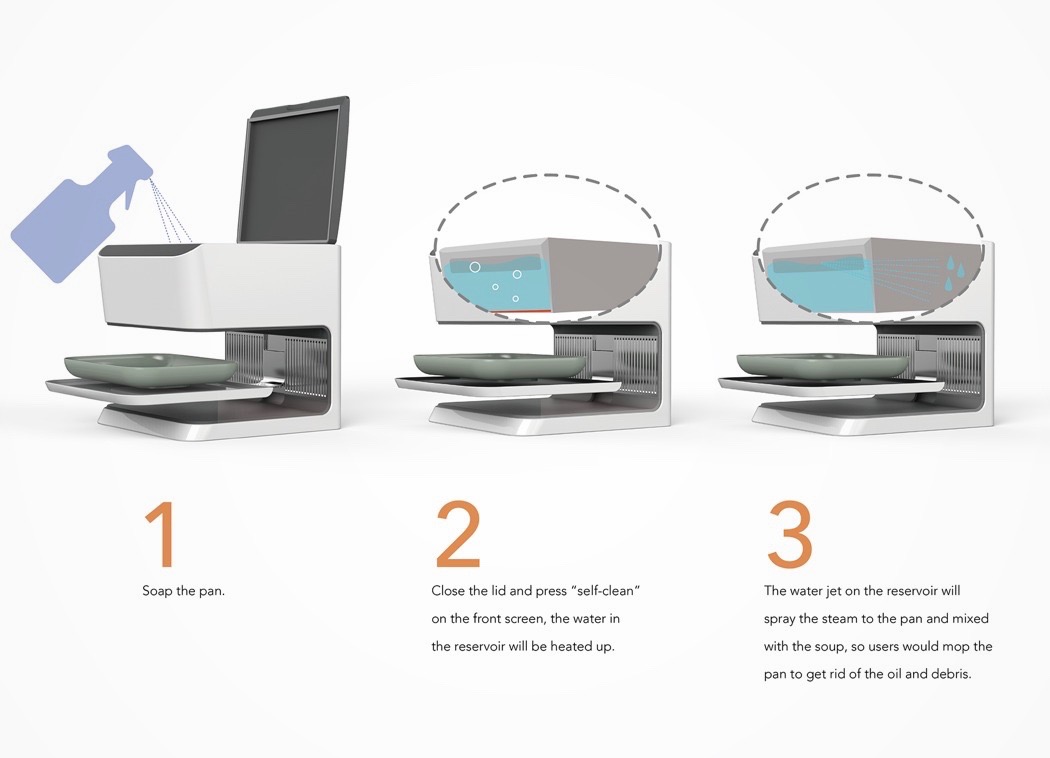 1

Soap the pan.

2

Close the lid and press "self-clean" on the front screen, the water in the reservoir will be heated up.

3

The water jet on the reservoir will spray the steam to the pan and mixed with the soup, so users would mop the pan to get rid of the oil and debris.