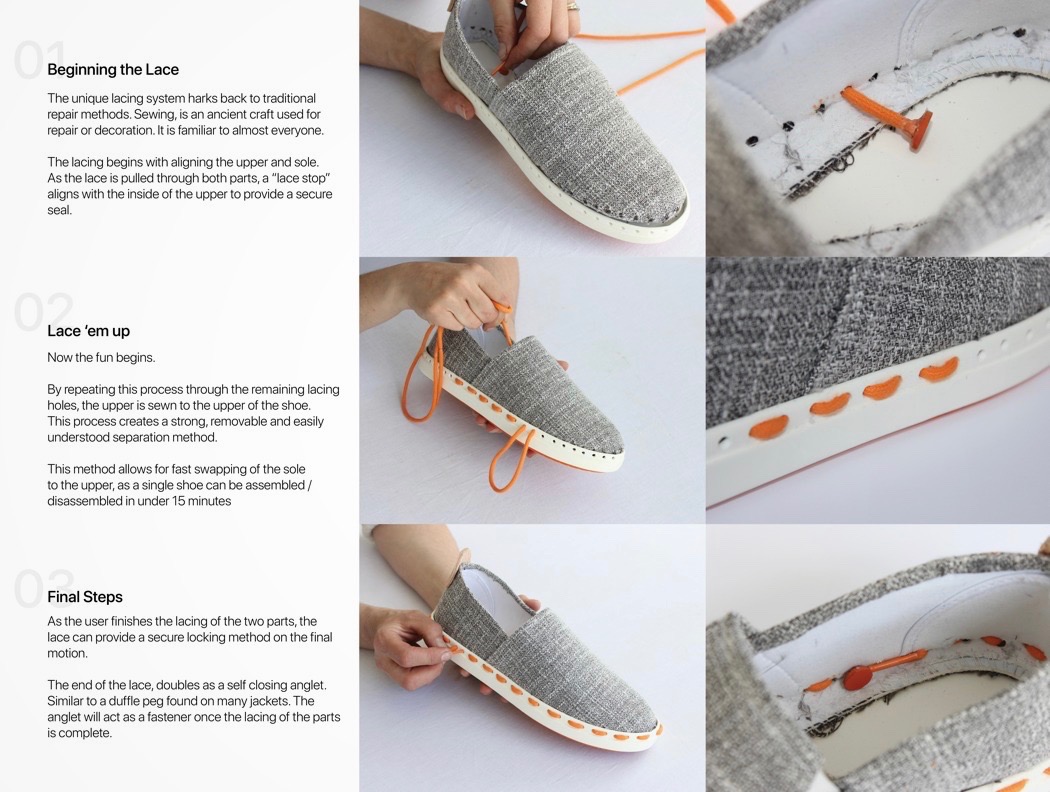 01

Beginning the Lace

The unique lacing system harks back to traditional repair methods. Sewing, is an ancient craft used for repair or decoration. It is familiar to almost everyone.

The lacing begins with aligning the upper and sole. As the lace is pulled through both parts, a "lace stop" aligns with the inside of the upper to provide a secure seal.

02

Lace 'em up

Now the fun begins.

By repeating this process through the remaining lacing holes, the upper is sewn to the upper of the shoe. This process creates a strong, removable and easily understood separation method.

This method allows for fast swapping of the sole to the upper, as a single shoe can be assembled / disassembled in under 15 minutes

03

Final Steps

As the user finishes the lacing of the two parts, the lace can provide a secure locking method on the final motion.

The end of the lace, doubles as a self closing anglet. Similar to a duffle peg found on many jackets. The anglet will act as a fastener once the lacing of the parts is complete.