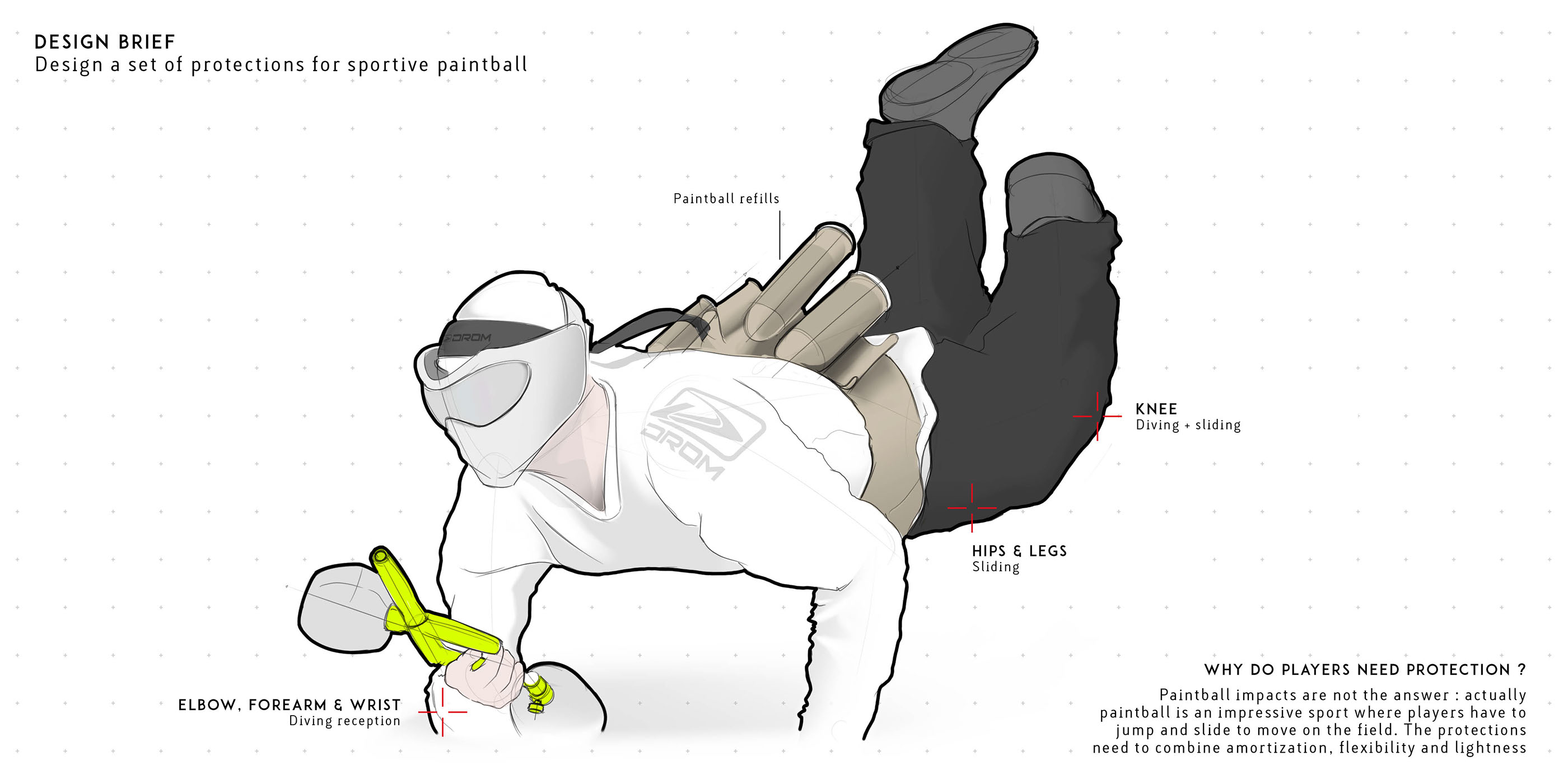 DESIGN BRIEF
Design a set of protections for sportive paintball

Paintball refills

DROM

DROM

KNEE
Diving + sliding

HIPS & LEGS
Sliding

ELBOW, FOREARM & WRIST
Diving reception

WHY DO PLAYERS NEED PROTECTION ?
Paintball impacts are not the answer : actually paintball is an impressive sport where players have to jump and slide to move on the field. The protections need to combine amortization, flexibility and lightness