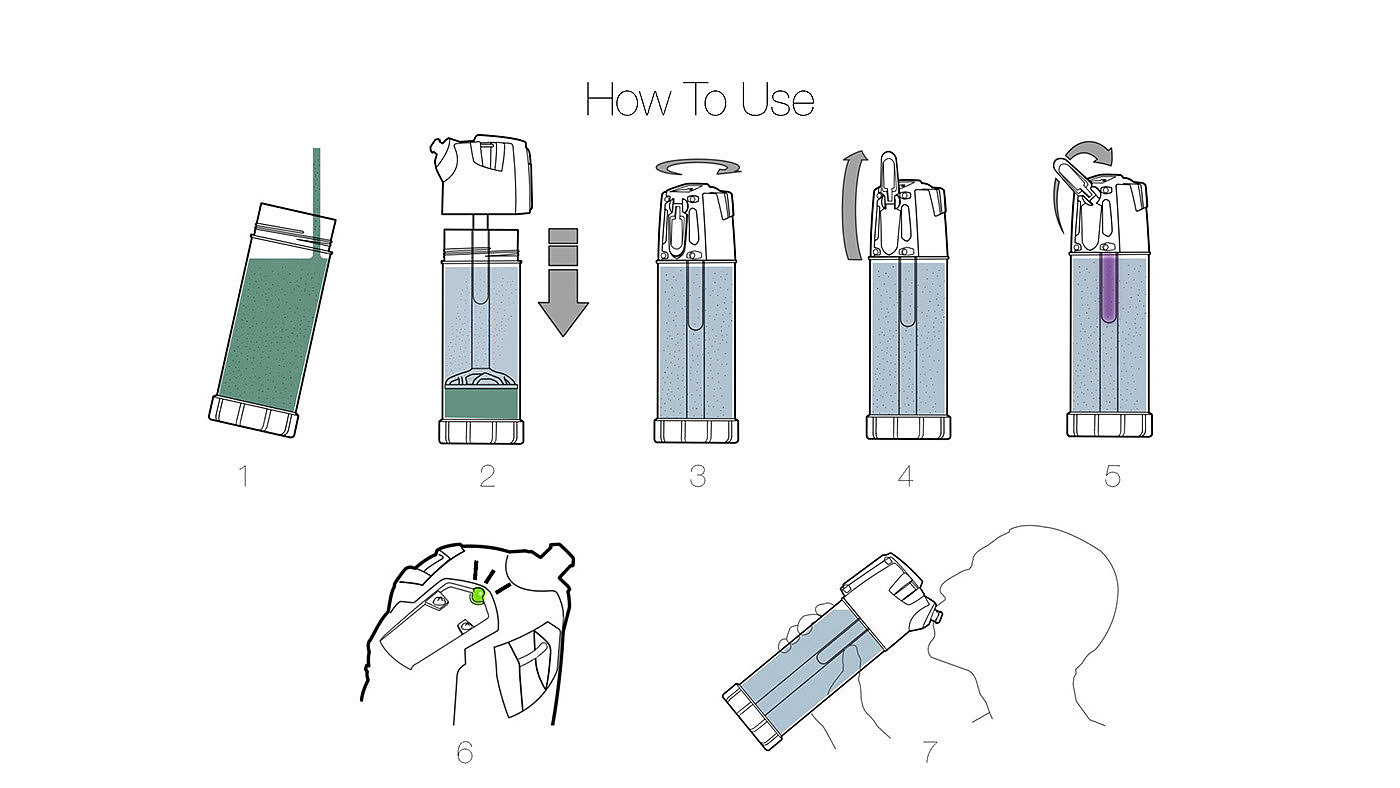 How To Use

1

2

3

4

5

6

7