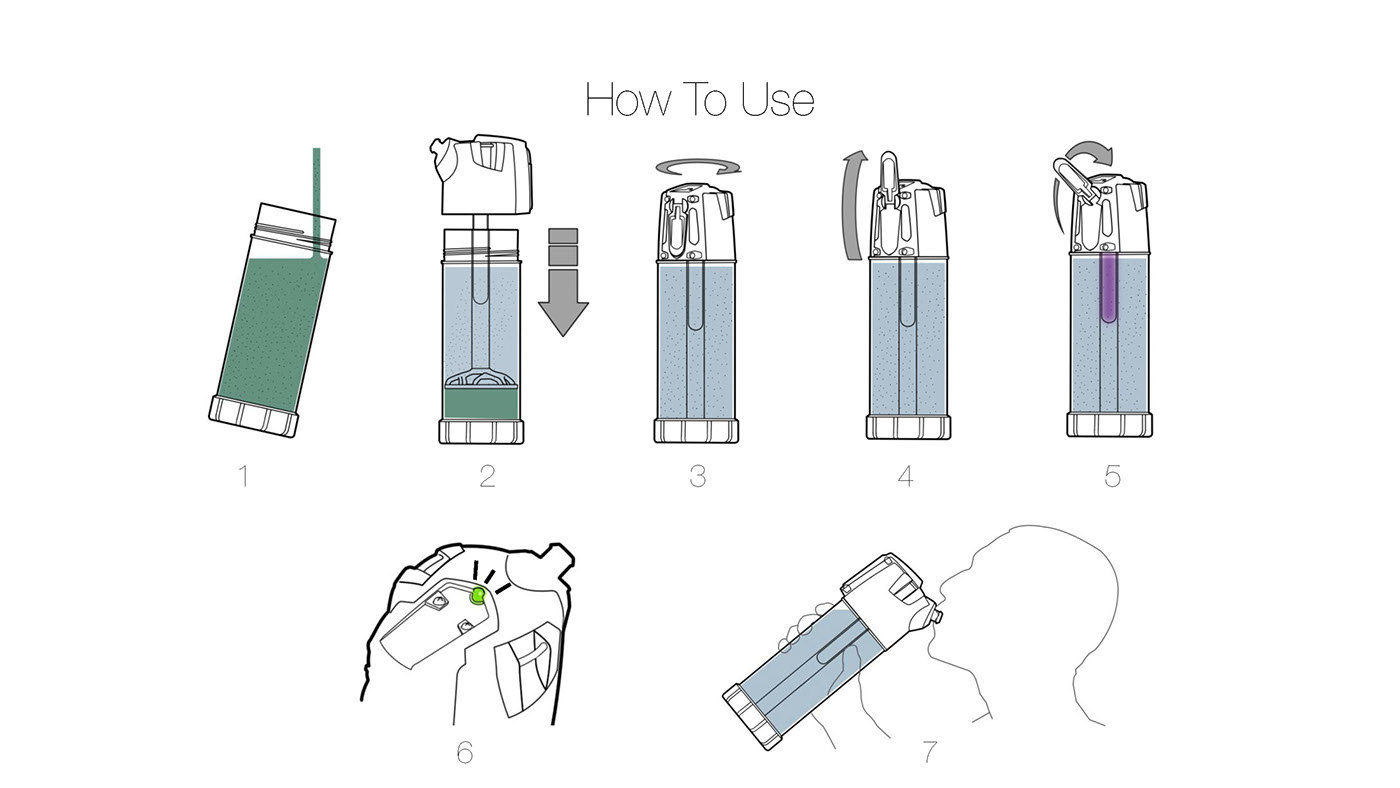 How To Use

1

2

3

4

5

6

7