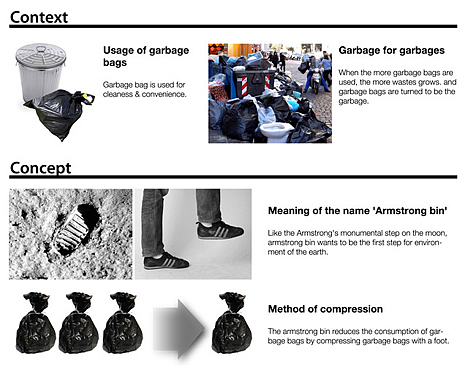 Context

Usage of garbage bags

Garbage bag is used for cleaness & convenience.

Garbage for garbages

When the more garbage bags are used, the more wastes grows. and garbage bags are turned to be the garbage.

Concept

Meaning of the name 'Armstrong bin'

Like the Armstrong's monumental step on the moon, armstrong bin wants to be the first step for environment of the earth.

Method of compression

The armstrong bin reduces the consumption of garbage bags by compressing garbage bags with a foot.