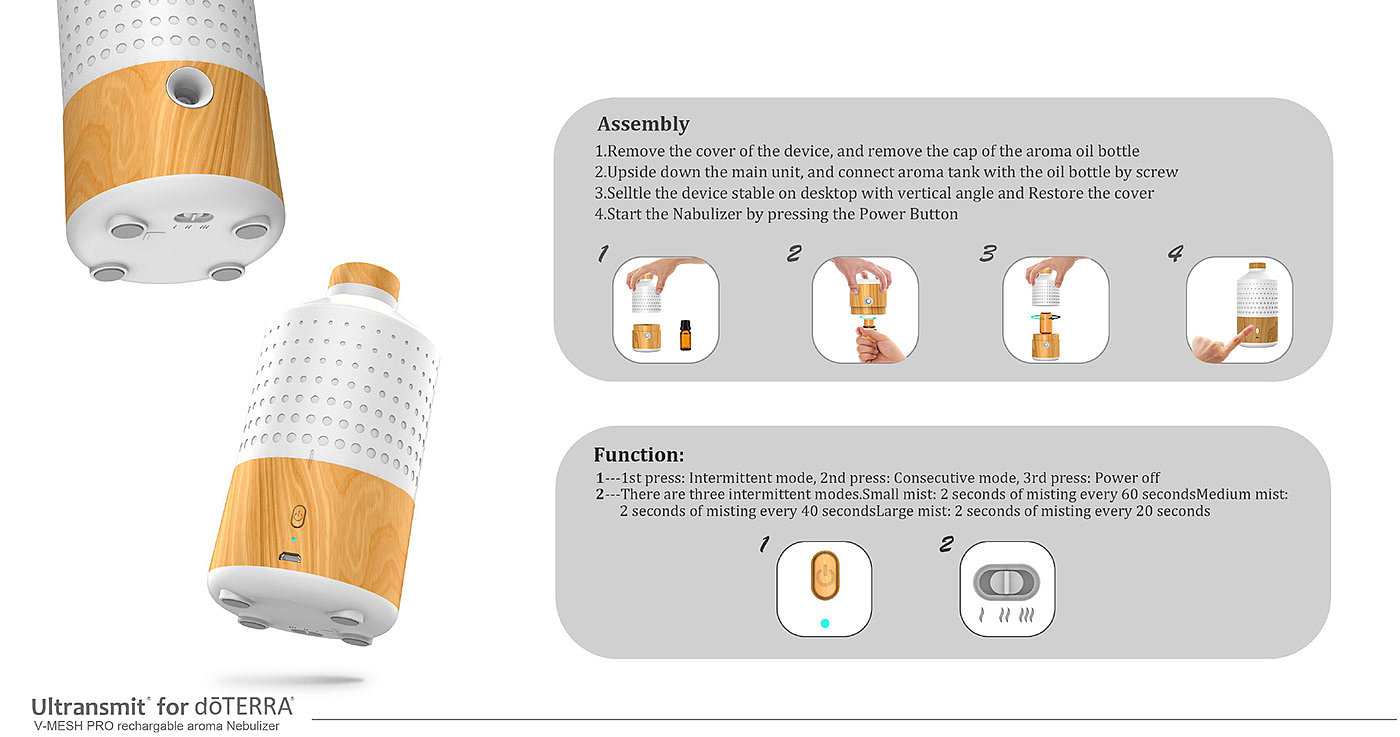 Assembly
1.Remove the cover of the device, and remove the cap of the aroma oil bottle
2.Upside down the main unit, and connect aroma tank with the oil bottle by screw
3.Selltle the device stable on desktop with vertical angle and Restore the cover
4.Start the Nabulizer by pressing the Power Button

1 2 3 4

Function:
1---1st press: Intermittent mode, 2nd press: Consecutive mode, 3rd press: Power off
2---There are three intermittent modes.Small mist: 2 seconds of misting every 60 secondsMedium mist: 2 seconds of misting every 40 secondsLarge mist: 2 seconds of misting every 20 seconds

1 2

Ultransmit® for dōTERRA®
V-MESH PRO rechargable aroma Nebulizer