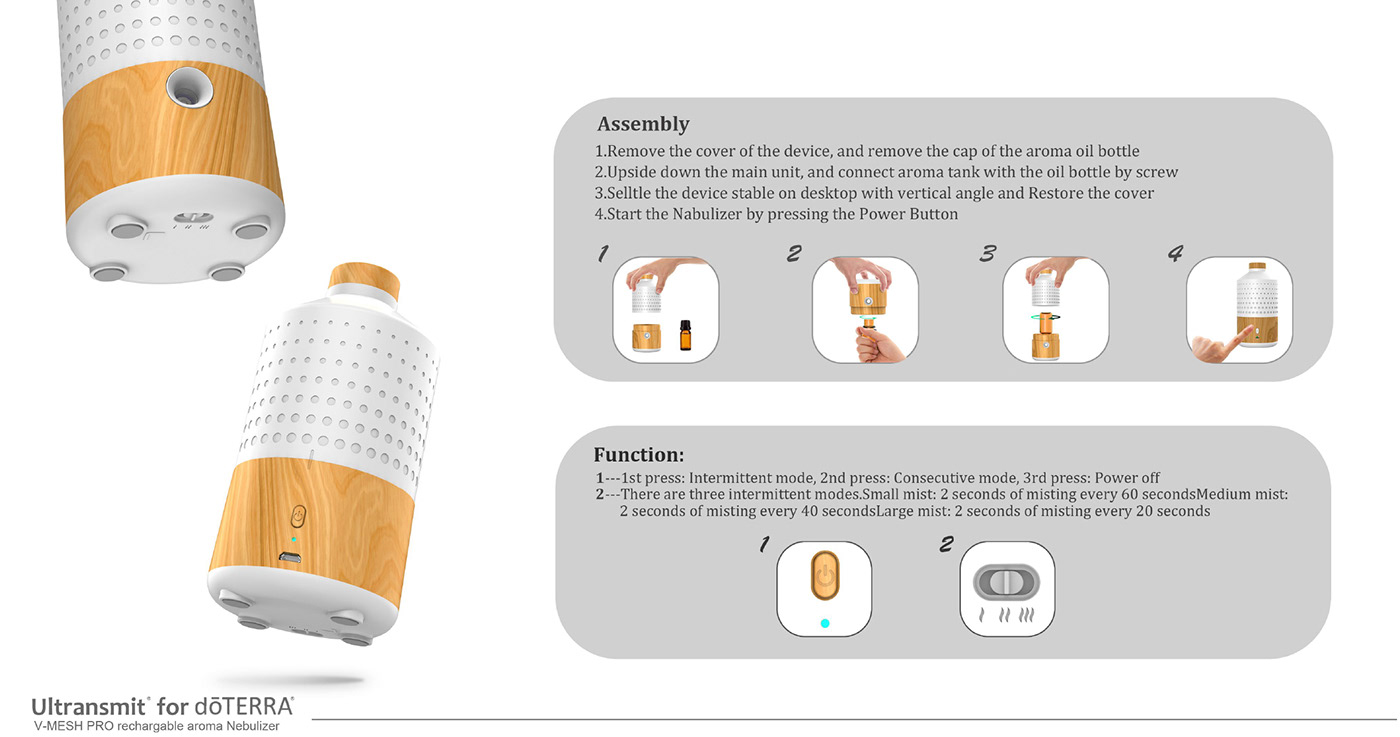 Assembly
1.Remove the cover of the device, and remove the cap of the aroma oil bottle
2.Upside down the main unit, and connect aroma tank with the oil bottle by screw
3.Selltle the device stable on desktop with vertical angle and Restore the cover
4.Start the Nabulizer by pressing the Power Button

1

2

3

4

Function:
1---1st press: Intermittent mode, 2nd press: Consecutive mode, 3rd press: Power off
2---There are three intermittent modes.Small mist: 2 seconds of misting every 60 secondsMedium mist: 2 seconds of misting every 40 secondsLarge mist: 2 seconds of misting every 20 seconds

1

2

Ultransmit® for dōTERRA®
V-MESH PRO rechargable aroma Nebulizer