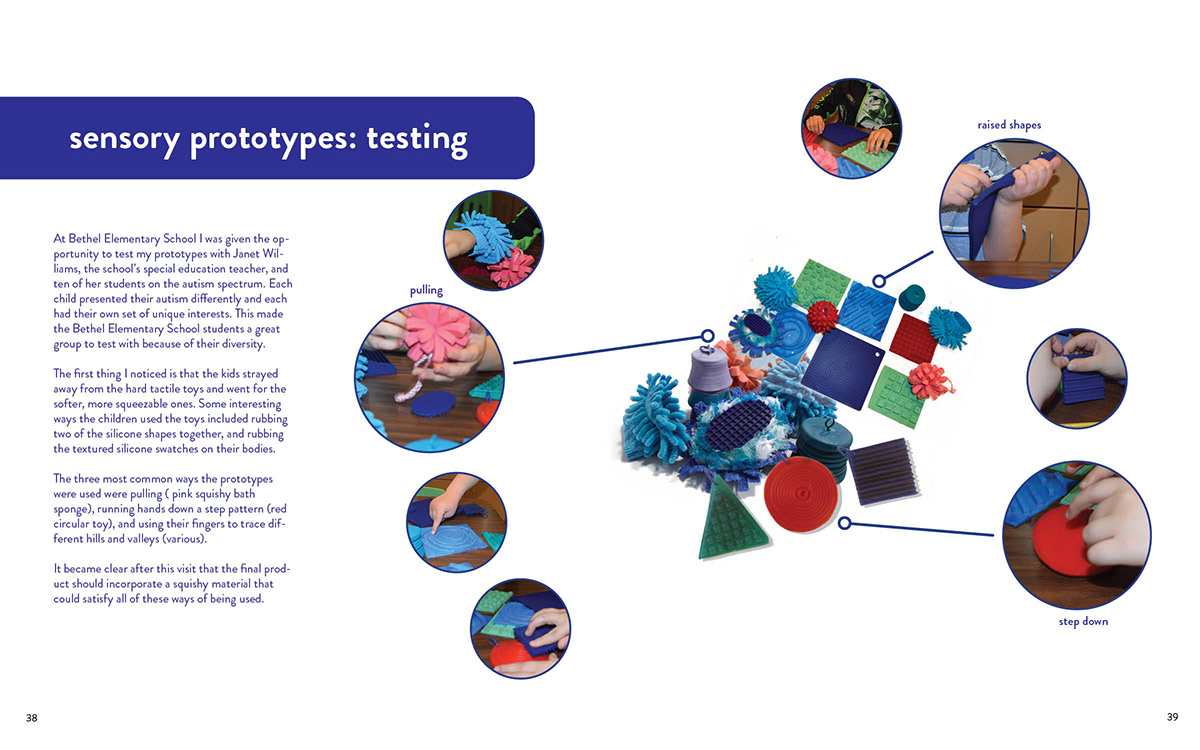 sensory prototypes: testing

At Bethel Elementary School I was given the opportunity to test my prototypes with Janet Williams, the school's special education teacher, and ten of her students on the autism spectrum. Each child presented their autism differently and each had their own set of unique interests. This made the Bethel Elementary School students a great group to test with because of their diversity.

The first thing I noticed is that the kids strayed away from the hard tactile toys and went for the softer, more squeezable ones. Some interesting ways the children used the toys included rubbing two of the silicone shapes together, and rubbing the textured silicone swatches on their bodies.

The three most common ways the prototypes were used were pulling ( pink squishy bath sponge), running hands down a step pattern (red circular toy), and using their fingers to trace different hills and valleys (various).

It became clear after this visit that the final product should incorporate a squishy material that could satisfy all of these ways of being used.

pulling

raised shapes

step down

38

39