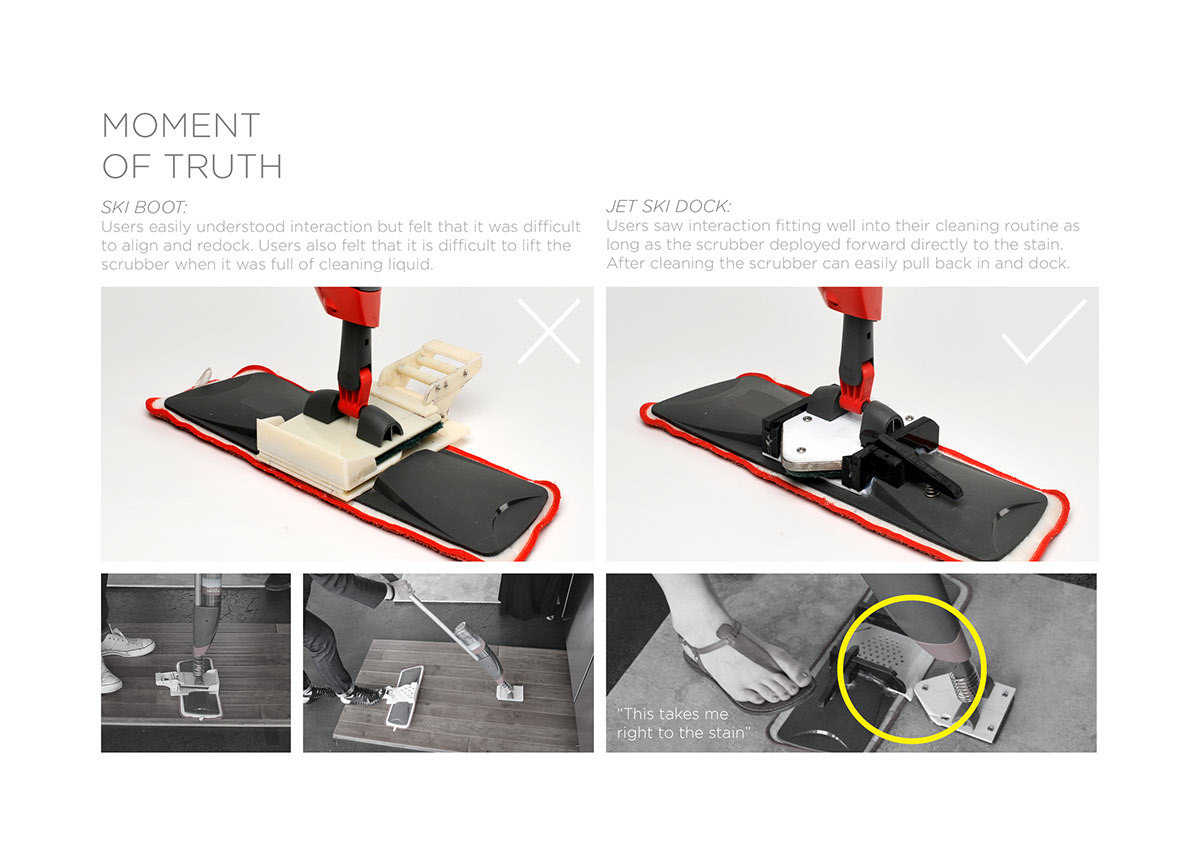 MOMENT
OF TRUTH

SKI BOOT:
Users easily understood interaction but felt that it was difficult to align and redock. Users also felt that it is difficult to lift the scrubber when it was full of cleaning liquid.

JET SKI DOCK:
Users saw interaction fitting well into their cleaning routine as long as the scrubber deployed forward directly to the stain. After cleaning the scrubber can easily pull back in and dock.

"This takes me right to the stain"