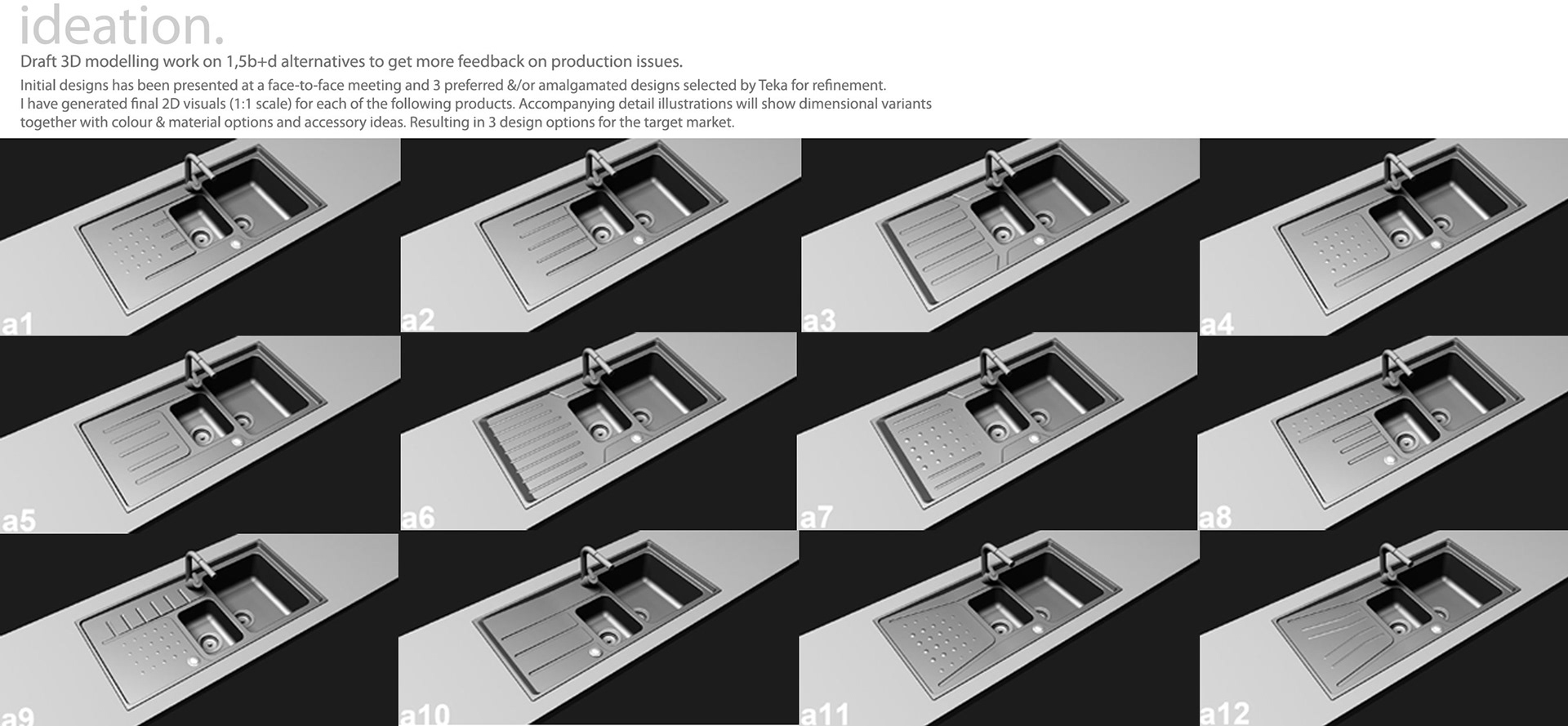 ideation.

Draft 3D modelling work on 1,5b+d alternatives to get more feedback on production issues.

Initial designs has been presented at a face-to-face meeting and 3 preferred &/or amalgamated designs selected by Teka for refinement.
I have generated final 2D visuals (1:1 scale) for each of the following products. Accompanying detail illustrations will show dimensional variants together with colour & material options and accessory ideas. Resulting in 3 design options for the target market.

a1

a2

a3

a4

a5

a6

a7

a8

a9

a10

a11

a12