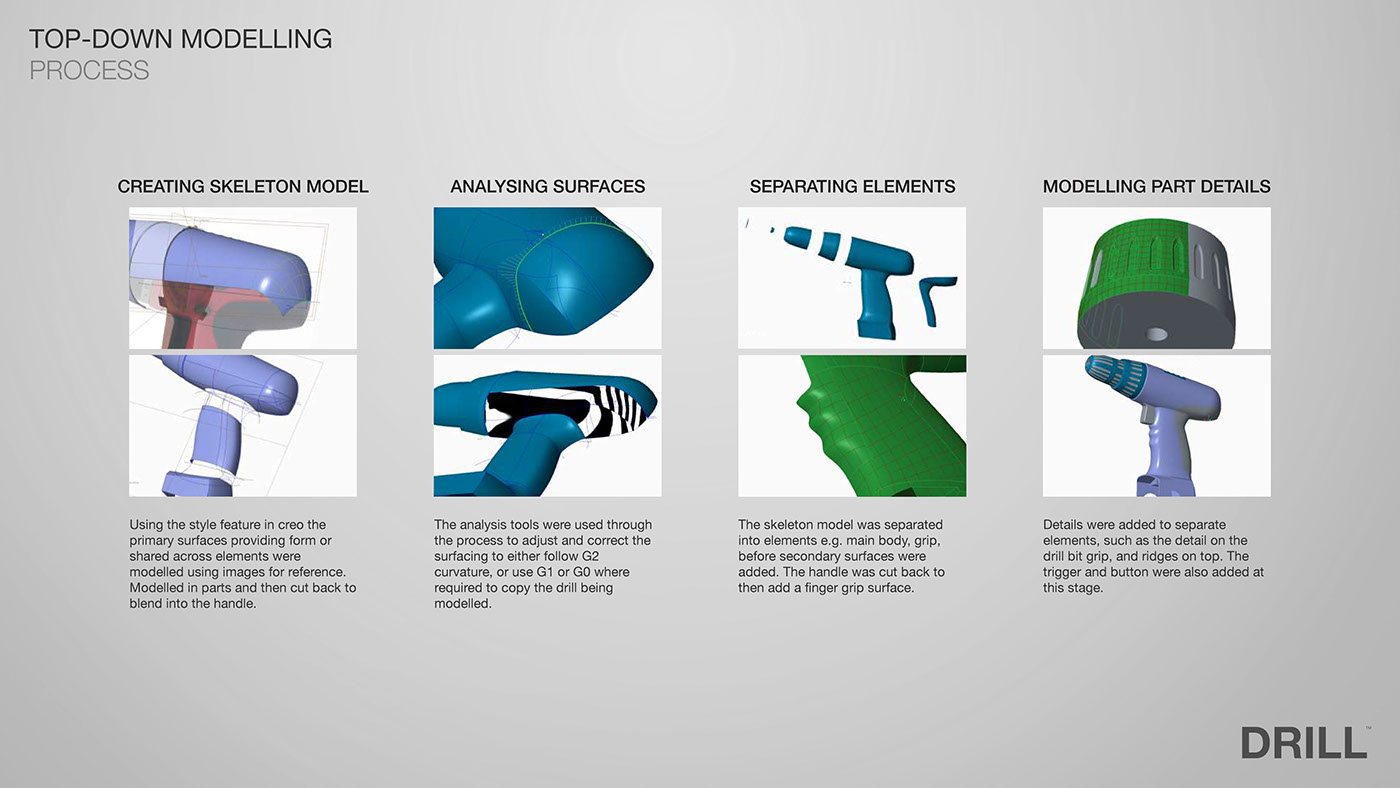 TOP-DOWN MODELLING
PROCESS

CREATING SKELETON MODEL

Using the style feature in creo the primary surfaces providing form or shared across elements were modelled using images for reference. Modelled in parts and then cut back to blend into the handle.

ANALYSING SURFACES

The analysis tools were used through the process to adjust and correct the surfacing to either follow G2 curvature, or use G1 or G0 where required to copy the drill being modelled.

SEPARATING ELEMENTS

The skeleton model was separated into elements e.g. main body, grip, before secondary surfaces were added. The handle was cut back to then add a finger grip surface.

MODELLING PART DETAILS

Details were added to separate elements, such as the detail on the drill bit grip, and ridges on top. The trigger and button were also added at this stage.

DRILL™