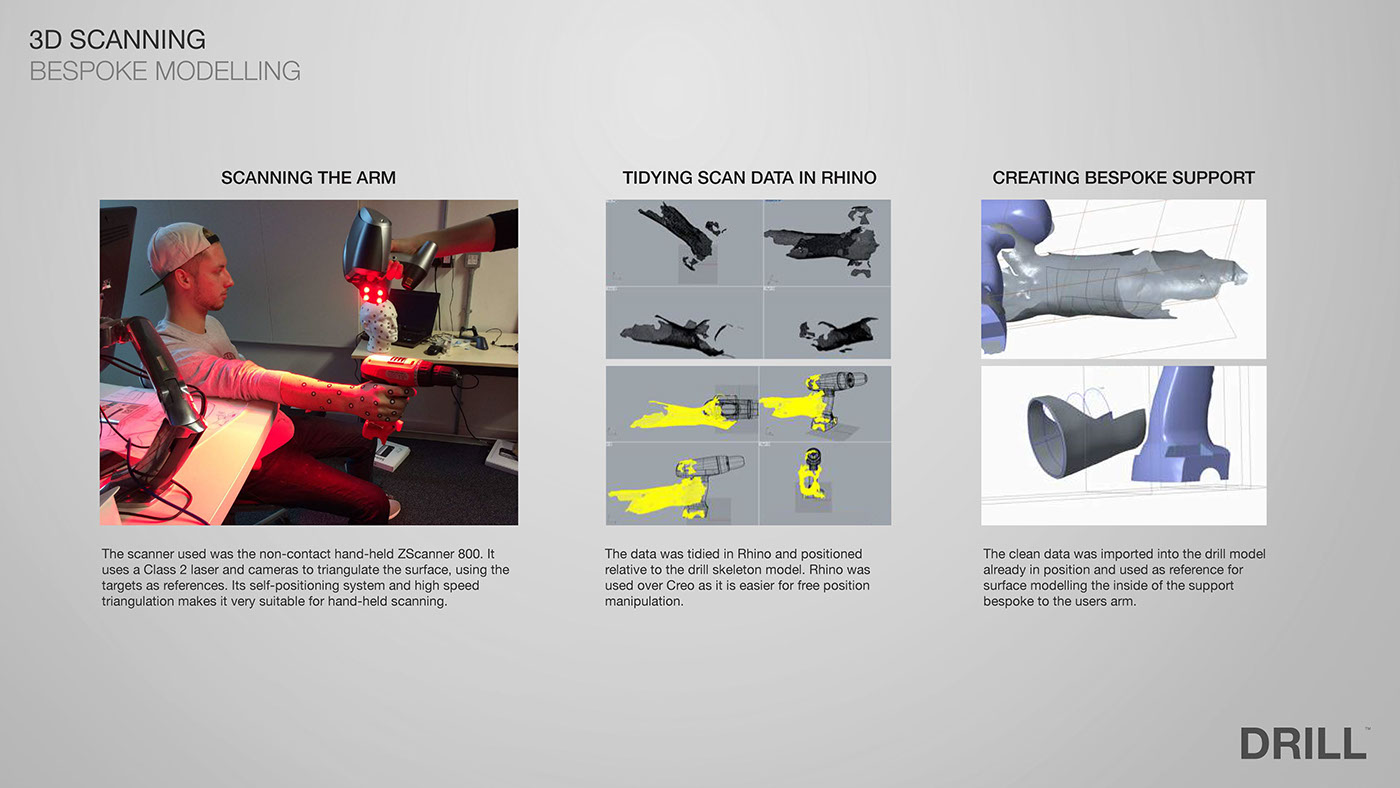 3D SCANNING
BESPOKE MODELLING

SCANNING THE ARM

The scanner used was the non-contact hand-held ZScanner 800. It uses a Class 2 laser and cameras to triangulate the surface, using the targets as references. Its self-positioning system and high speed triangulation makes it very suitable for hand-held scanning.

TIDYING SCAN DATA IN RHINO

The data was tidied in Rhino and positioned relative to the drill skeleton model. Rhino was used over Creo as it is easier for free position manipulation.

CREATING BESPOKE SUPPORT

The clean data was imported into the drill model already in position and used as reference for surface modelling the inside of the support bespoke to the users arm.

DRILL™