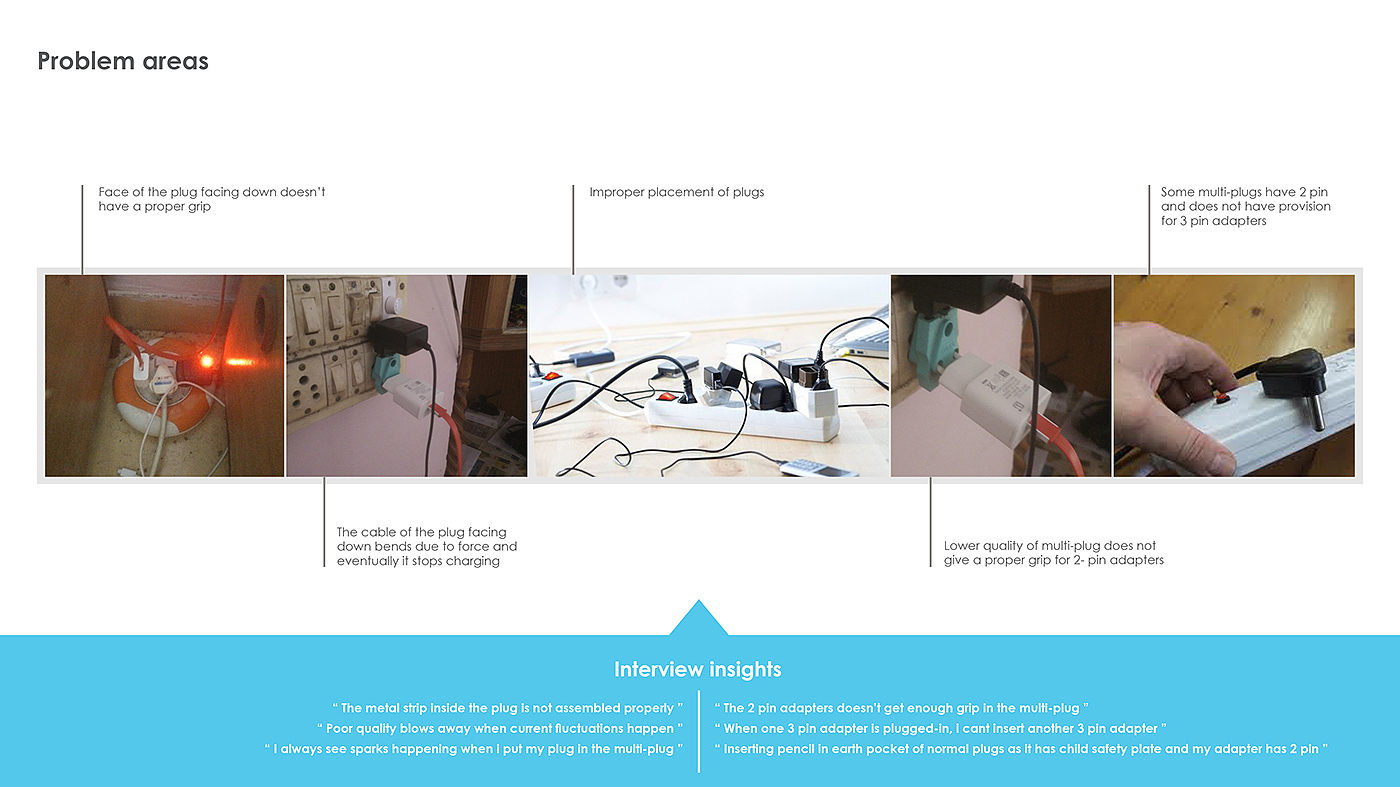 Problem areas

Face of the plug facing down doesn't have a proper grip

Improper placement of plugs

Some multi-plugs have 2 pin and does not have provision for 3 pin adapters

The cable of the plug facing down bends due to force and eventually it stops charging

Lower quality of multi-plug does not give a proper grip for 2- pin adapters

Interview insights

" The metal strip inside the plug is not assembled properly "
" Poor quality blows away when current fluctuations happen "
" I always see sparks happening when I put my plug in the multi-plug "

" The 2 pin adapters doesn't get enough grip in the multi-plug "
" When one 3 pin adapter is plugged-in, I cant insert another 3 pin adapter "
" Inserting pencil in earth pocket of normal plugs as it has child safety plate and my adapter has 2 pin "