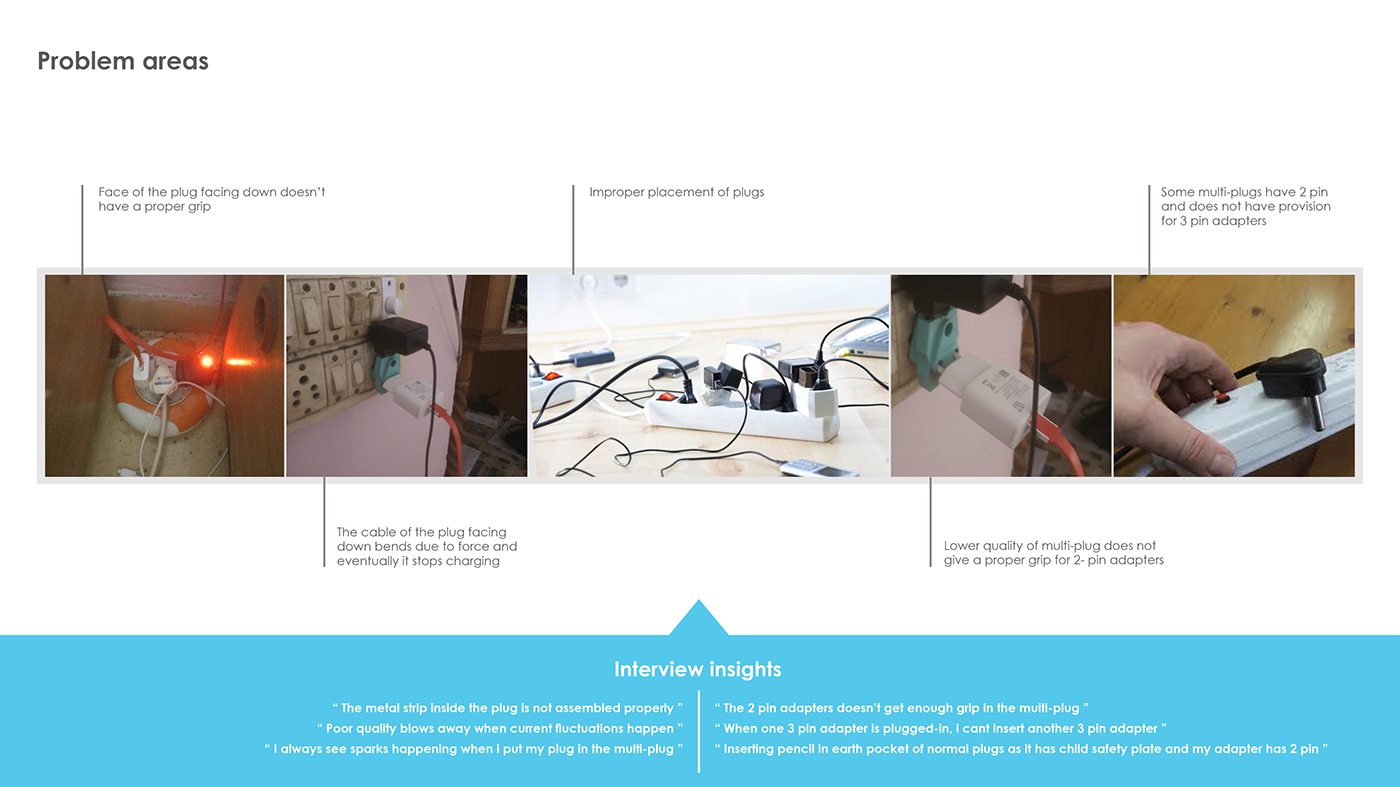 Problem areas

Face of the plug facing down doesn't have a proper grip

Improper placement of plugs

Some multi-plugs have 2 pin and does not have provision for 3 pin adapters

The cable of the plug facing down bends due to force and eventually it stops charging

Lower quality of multi-plug does not give a proper grip for 2- pin adapters

Interview insights

" The metal strip inside the plug is not assembled properly "
" Poor quality blows away when current fluctuations happen "
" I always see sparks happening when I put my plug in the multi-plug "

" The 2 pin adapters doesn't get enough grip in the multi-plug "
" When one 3 pin adapter is plugged-in, I cant insert another 3 pin adapter "
" Inserting pencil in earth pocket of normal plugs as it has child safety plate and my adapter has 2 pin "