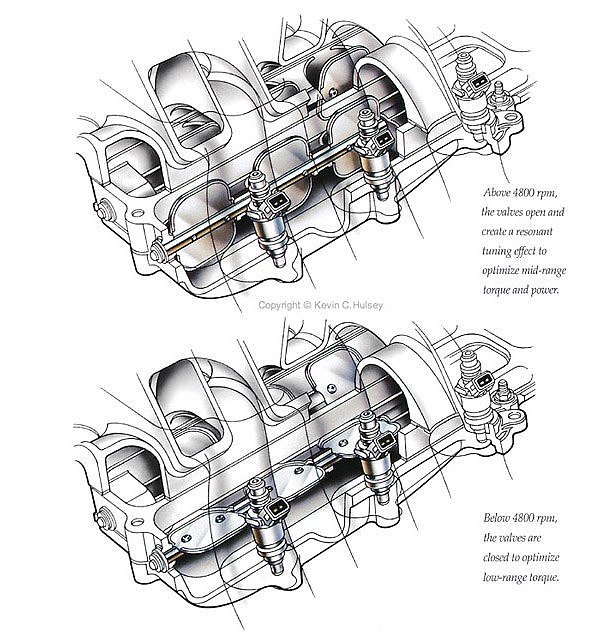 Above 4800 rpm, the valves open and create a resonant tuning effect to optimize mid-range torque and power.

Copyright © Kevin C. Hulsey

Below 4800 rpm, the valves are closed to optimize low-range torque.