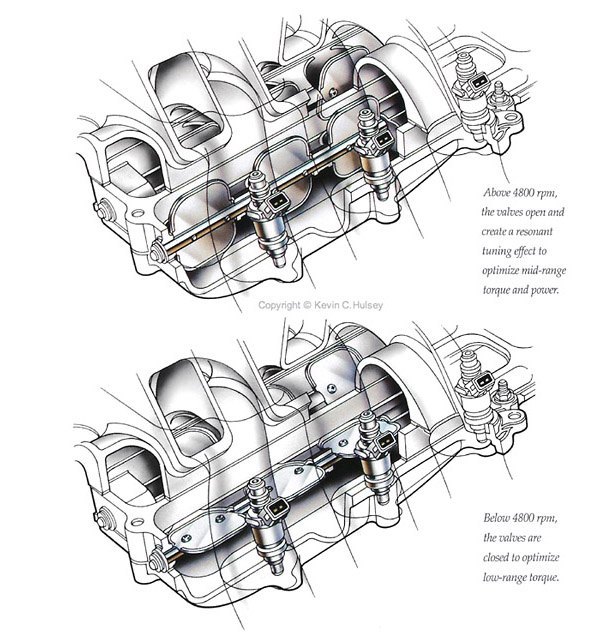 Above 4800 rpm, the valves open and create a resonant tuning effect to optimize mid-range torque and power.

Copyright © Kevin C. Hulsey

Below 4800 rpm, the valves are closed to optimize low-range torque.