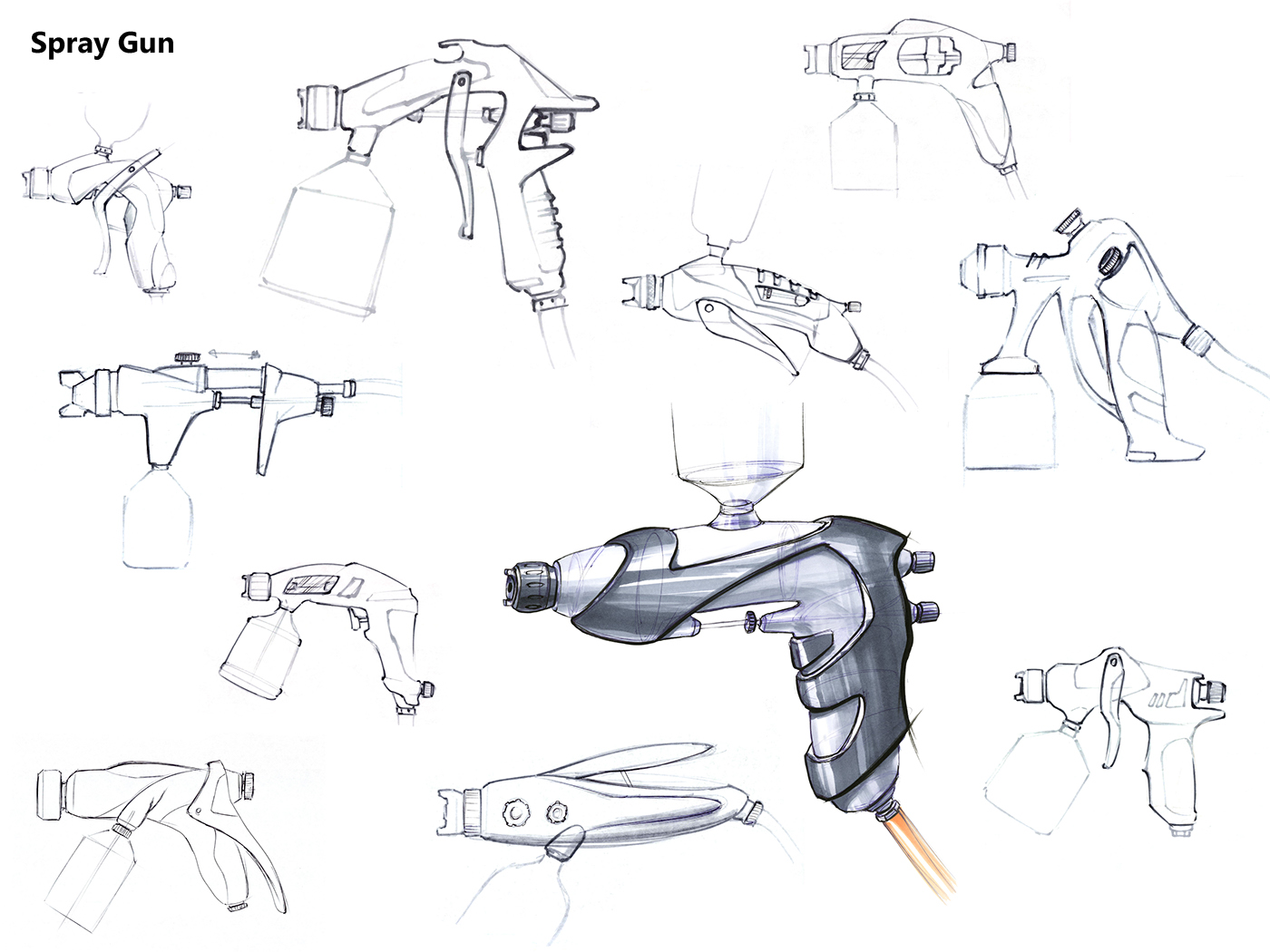 Spray Gun