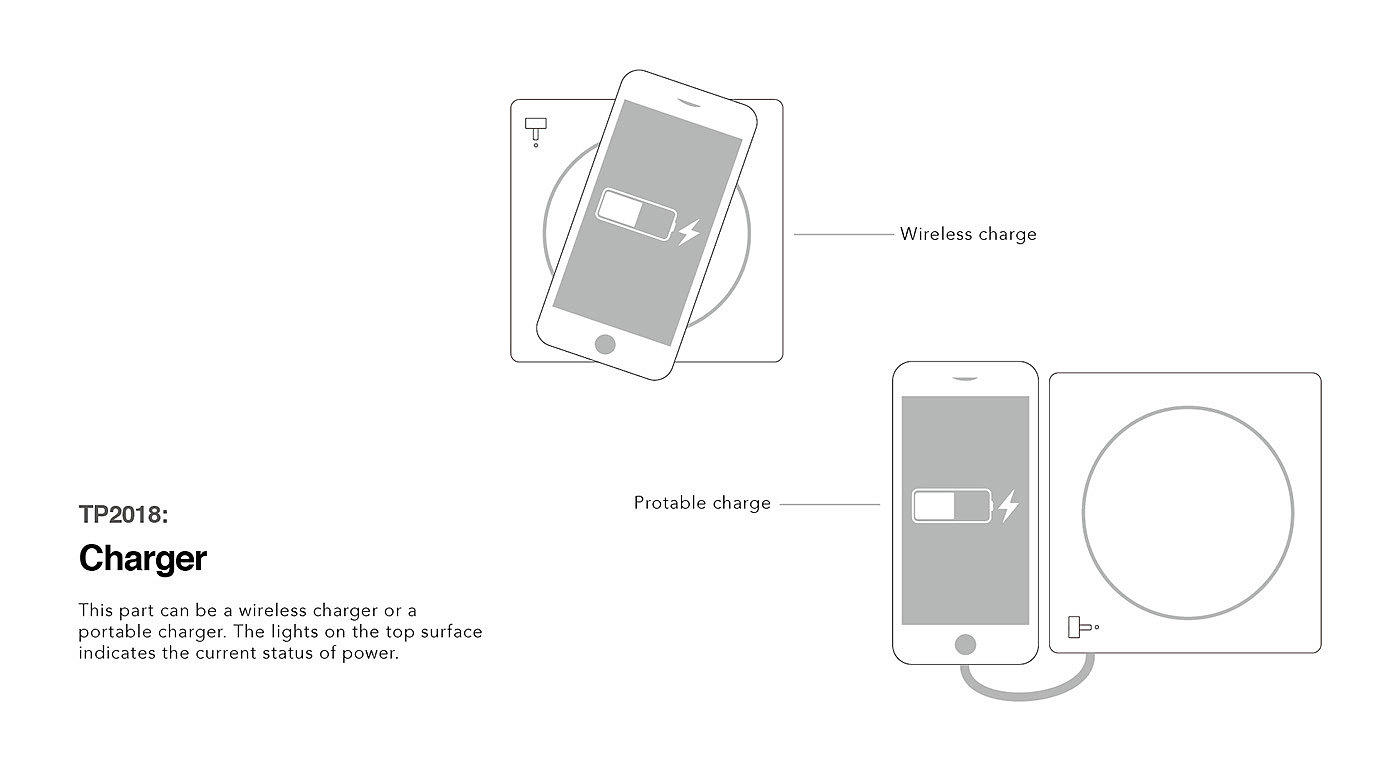 Wireless charge

Protable charge

TP2018:

Charger

This part can be a wireless charger or a portable charger. The lights on the top surface indicates the current status of power.