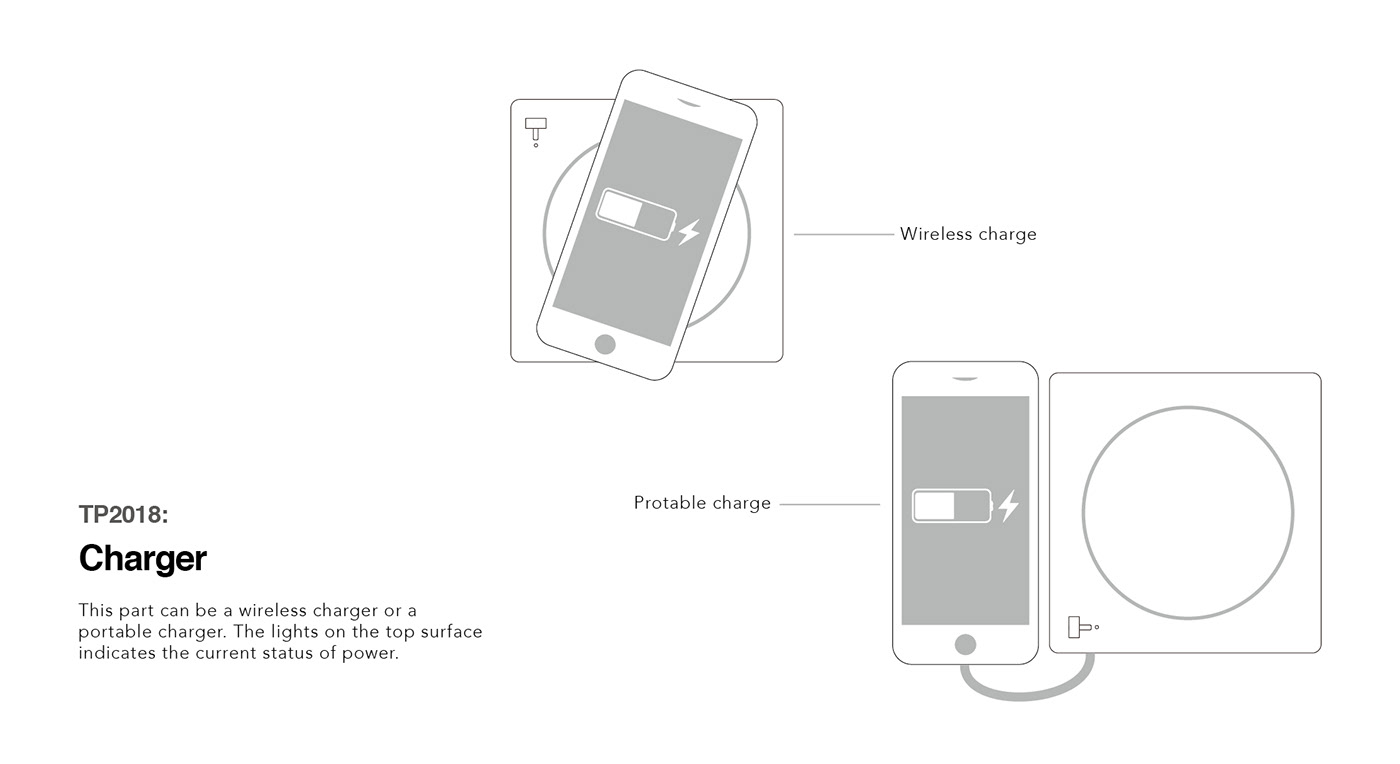 Wireless charge

Protable charge

TP2018:

Charger

This part can be a wireless charger or a portable charger. The lights on the top surface indicates the current status of power.