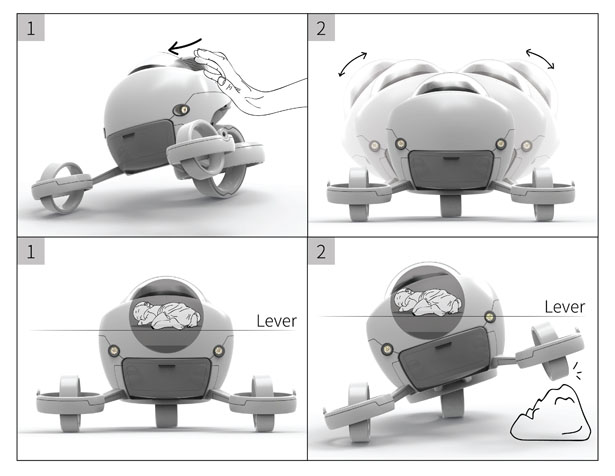 1

2

1

Lever

2

Lever