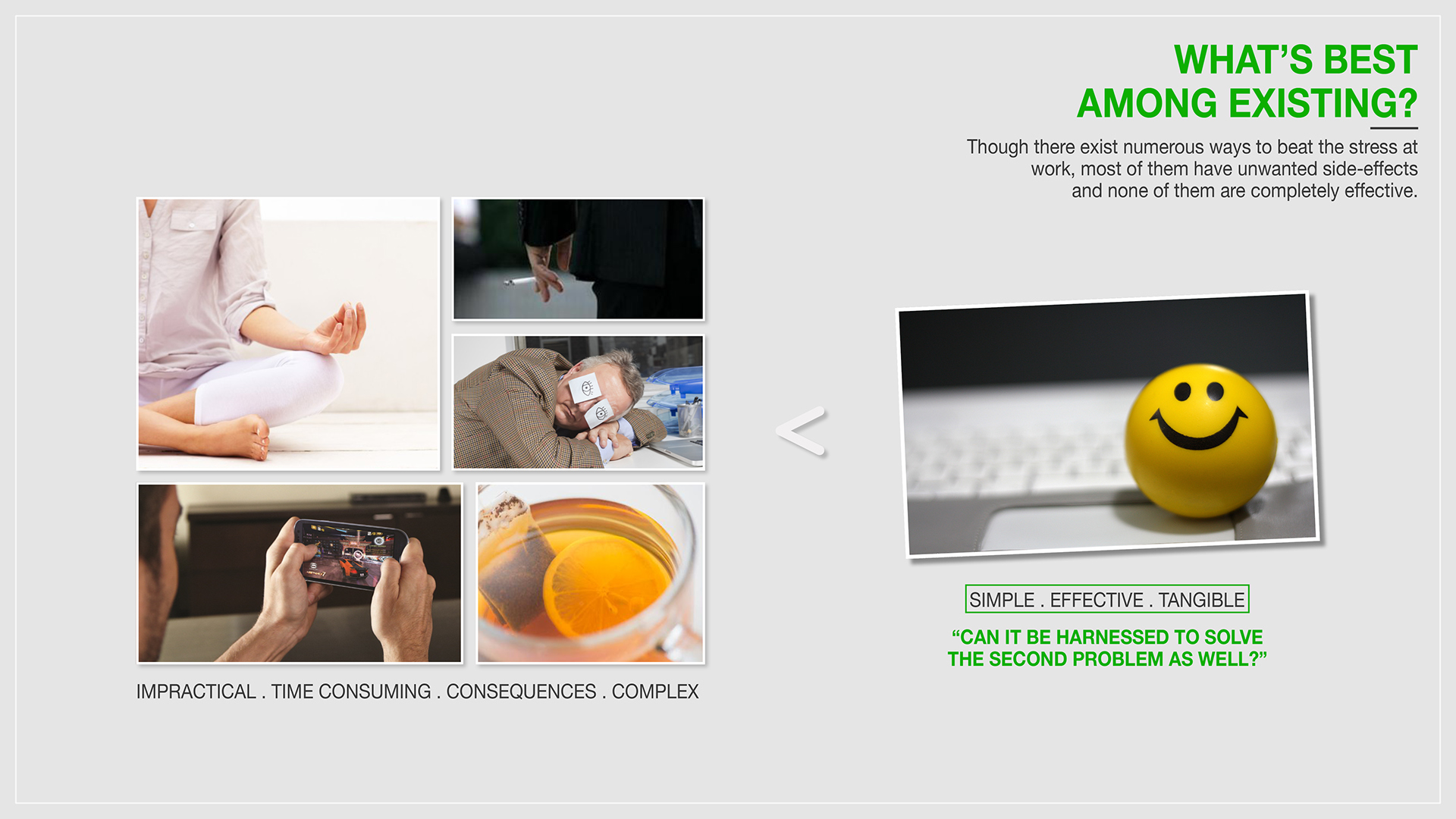 WHAT'S BEST AMONG EXISTING?

Though there exist numerous ways to beat the stress at work, most of them have unwanted side-effects and none of them are completely effective.

IMPRACTICAL . TIME CONSUMING . CONSEQUENCES . COMPLEX

<

SIMPLE . EFFECTIVE . TANGIBLE

"CAN IT BE HARNESSED TO SOLVE THE SECOND PROBLEM AS WELL?"