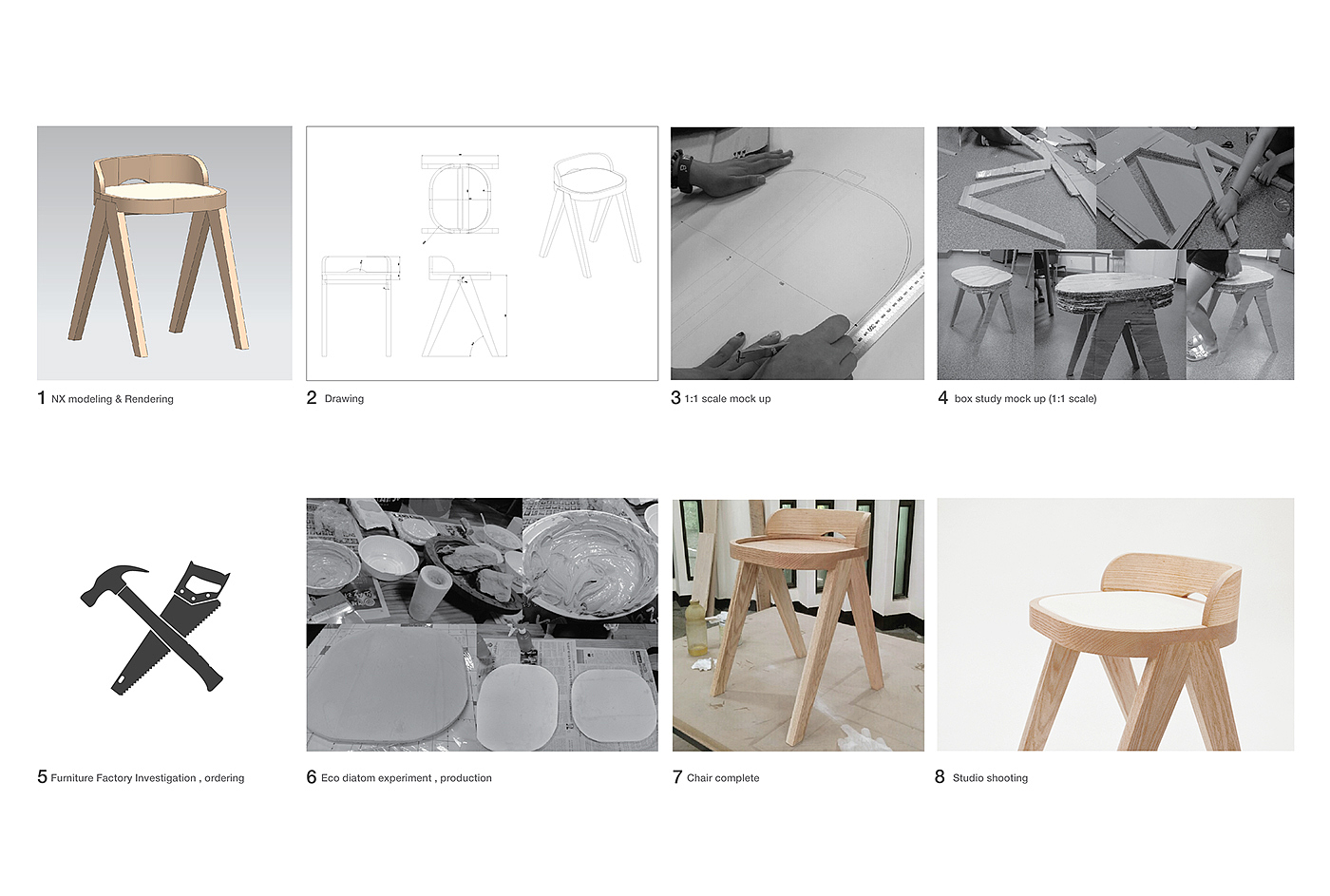 1 NX modeling & Rendering

2 Drawing

3 1:1 scale mock up

4 box study mock up (1:1 scale)

5 Furniture Factory Investigation , ordering

6 Eco diatom experiment , production

7 Chair complete

8 Studio shooting