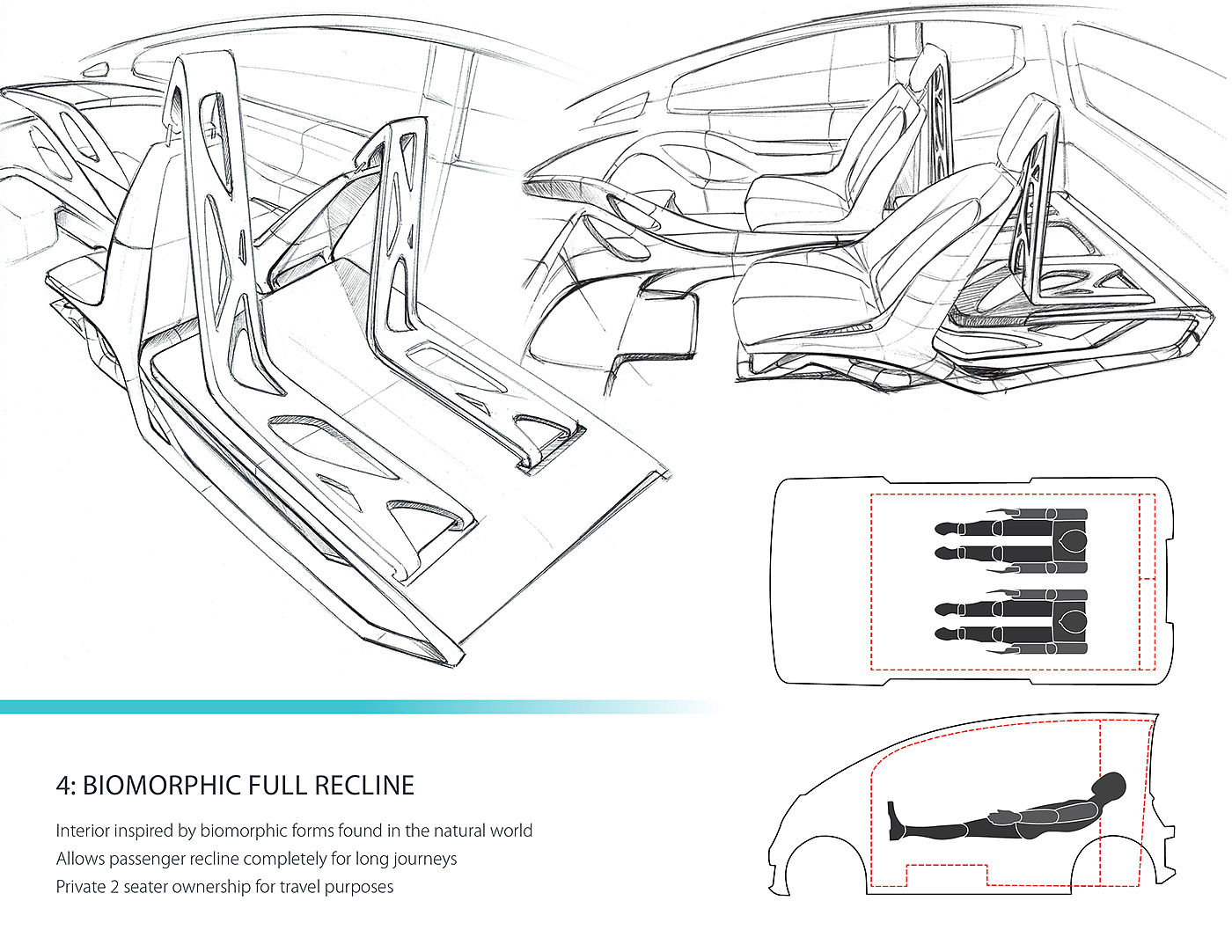 4: BIOMORPHIC FULL RECLINE

Interior inspired by biomorphic forms found in the natural world
Allows passenger recline completely for long journeys
Private 2 seater ownership for travel purposes