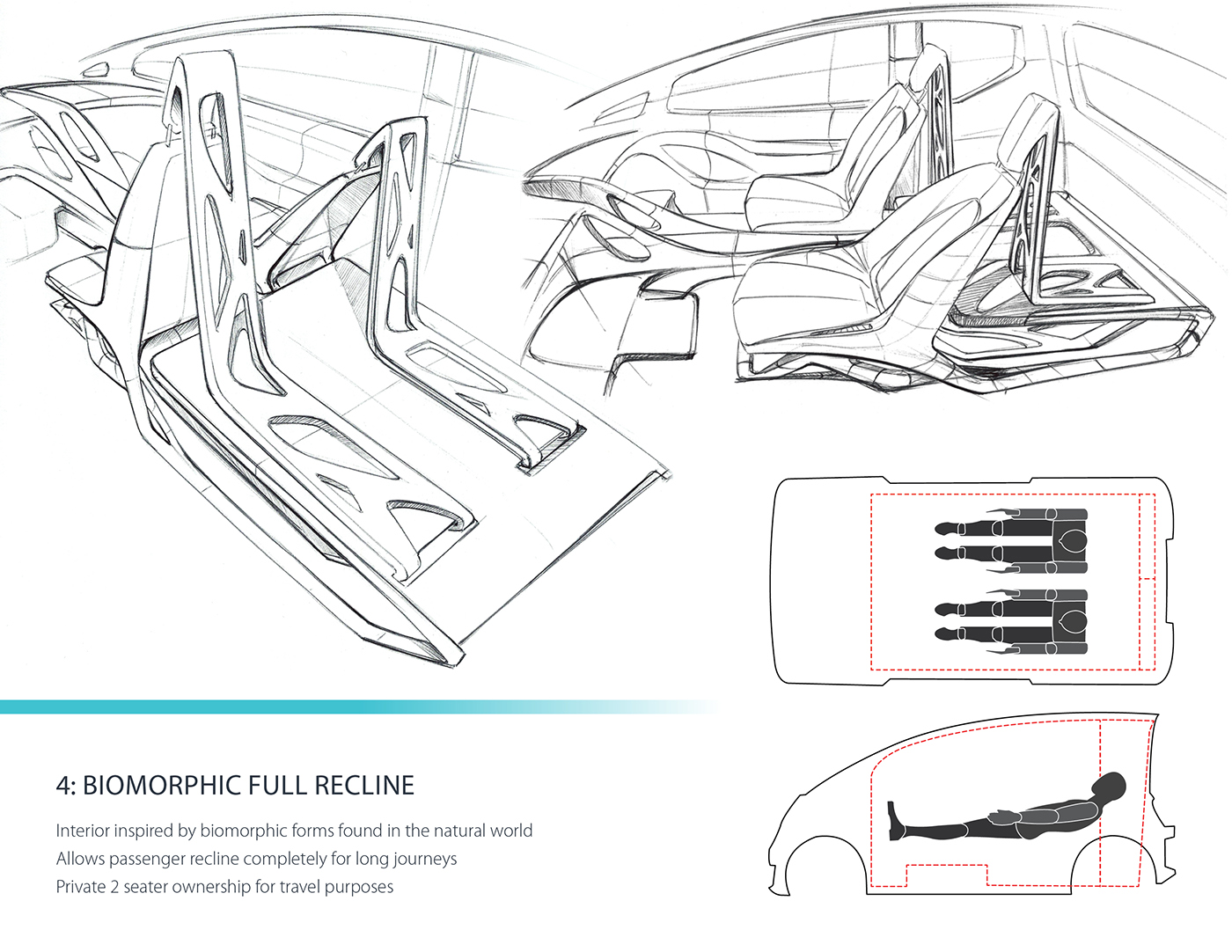 4: BIOMORPHIC FULL RECLINE

Interior inspired by biomorphic forms found in the natural world
Allows passenger recline completely for long journeys
Private 2 seater ownership for travel purposes