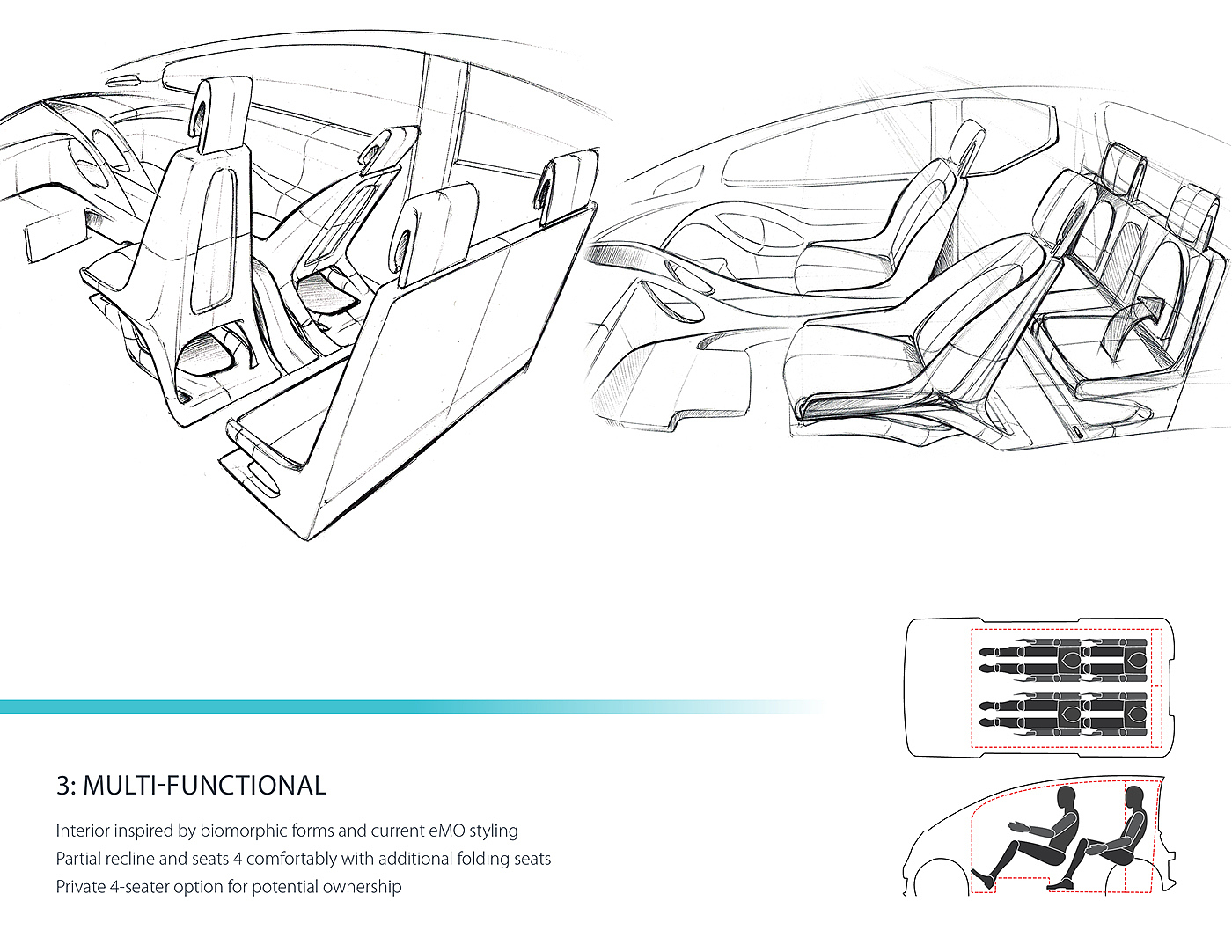 3: MULTI-FUNCTIONAL

Interior inspired by biomorphic forms and current eMO styling
Partial recline and seats 4 comfortably with additional folding seats
Private 4-seater option for potential ownership