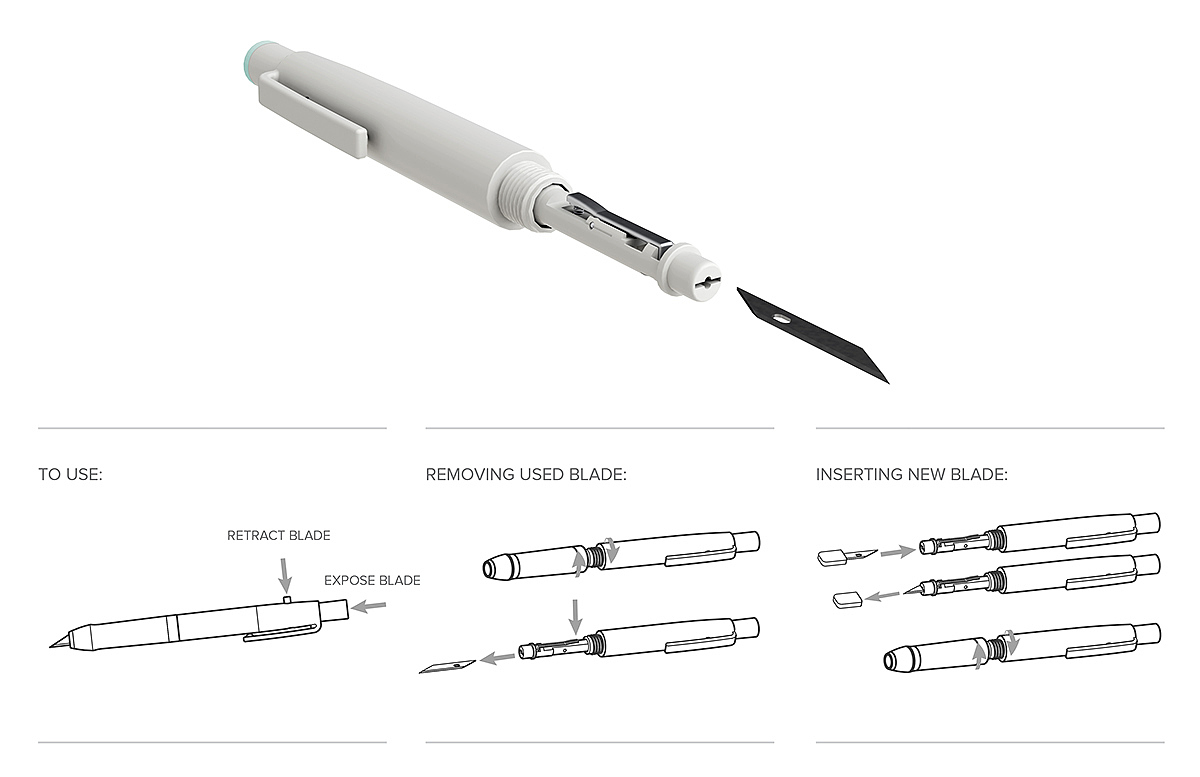 TO USE:

RETRACT BLADE

EXPOSE BLADE

REMOVING USED BLADE:

INSERTING NEW BLADE: