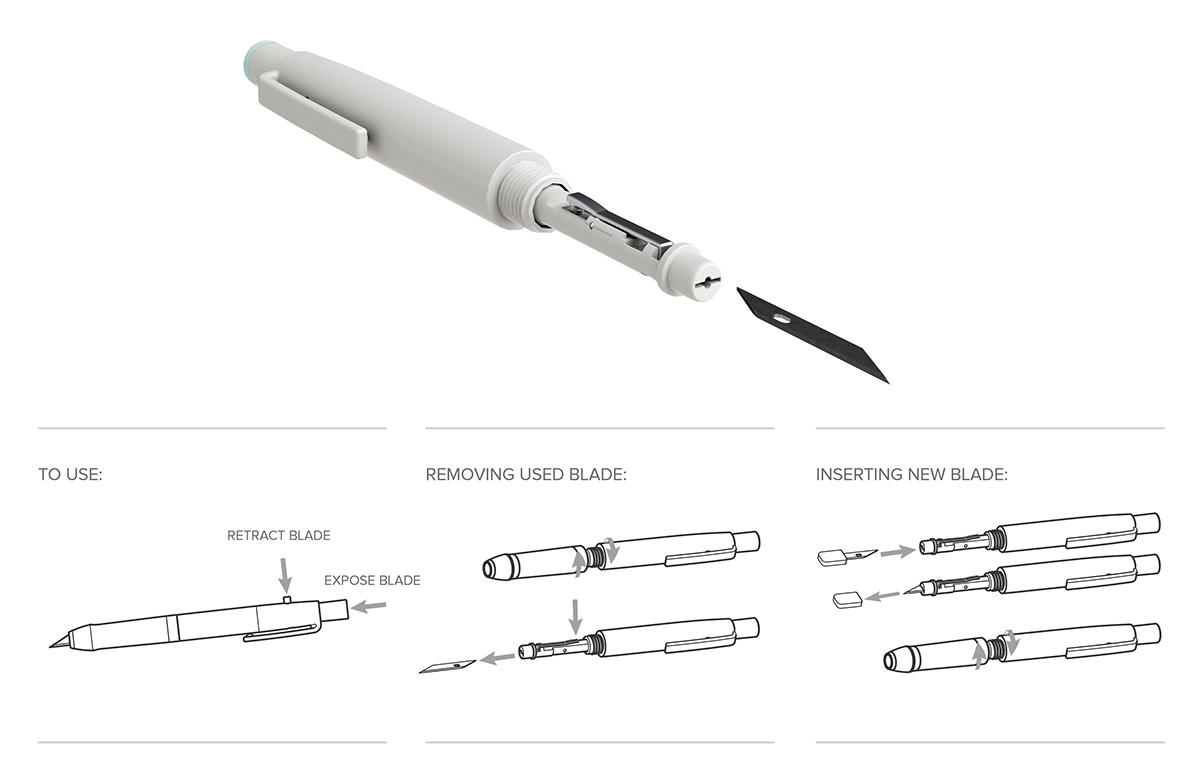 TO USE:

RETRACT BLADE

EXPOSE BLADE

REMOVING USED BLADE:

INSERTING NEW BLADE: