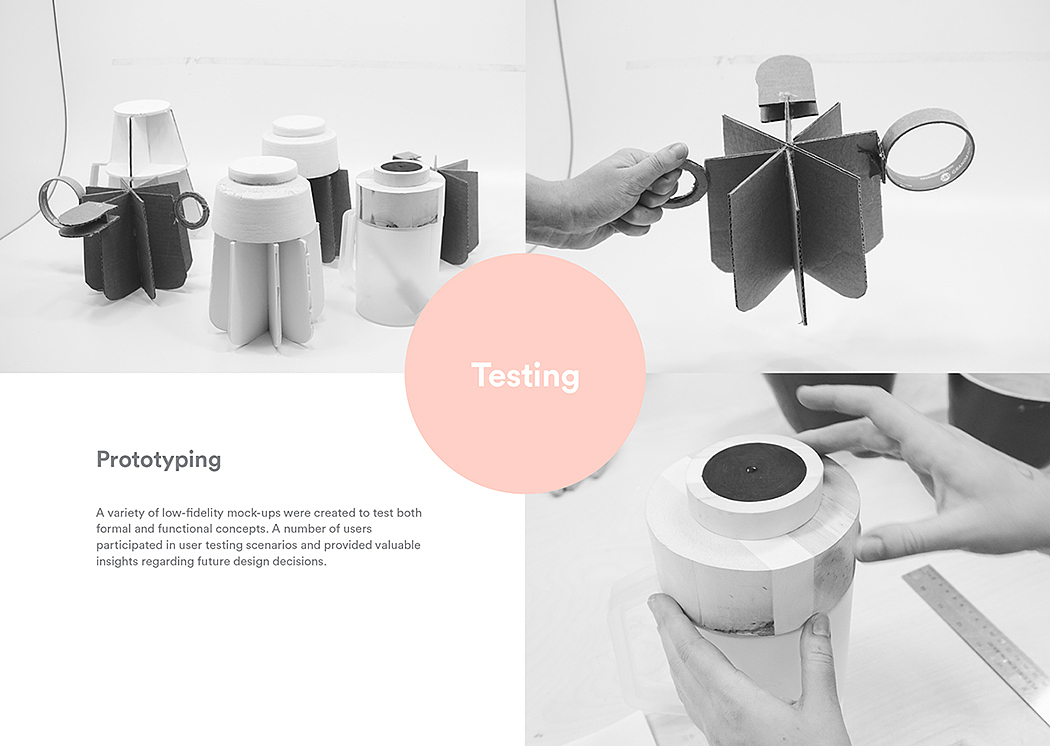 Testing

Prototyping

A variety of low-fidelity mock-ups were created to test both formal and functional concepts. A number of users participated in user testing scenarios and provided valuable insights regarding future design decisions.