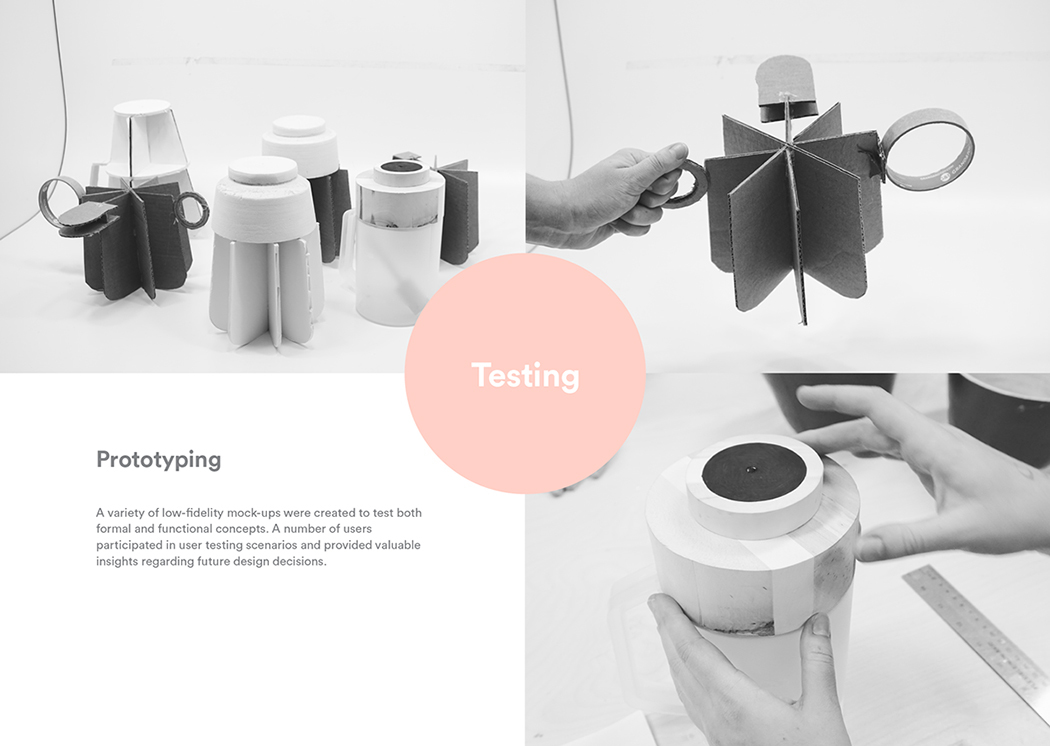 Testing

Prototyping

A variety of low-fidelity mock-ups were created to test both formal and functional concepts. A number of users participated in user testing scenarios and provided valuable insights regarding future design decisions.