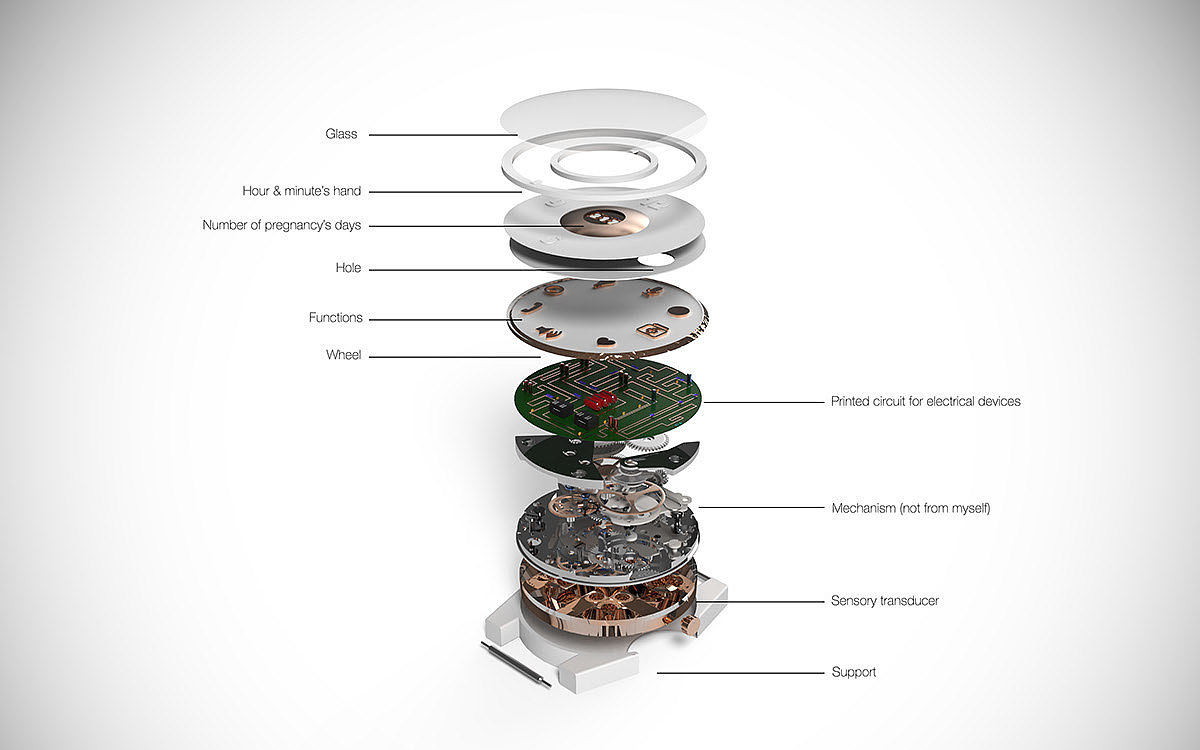 Glass

Hour & minute's hand

Number of pregnancy's days

Hole

Functions

Wheel

Printed circuit for electrical devices

Mechanism (not from myself)

Sensory transducer

Support