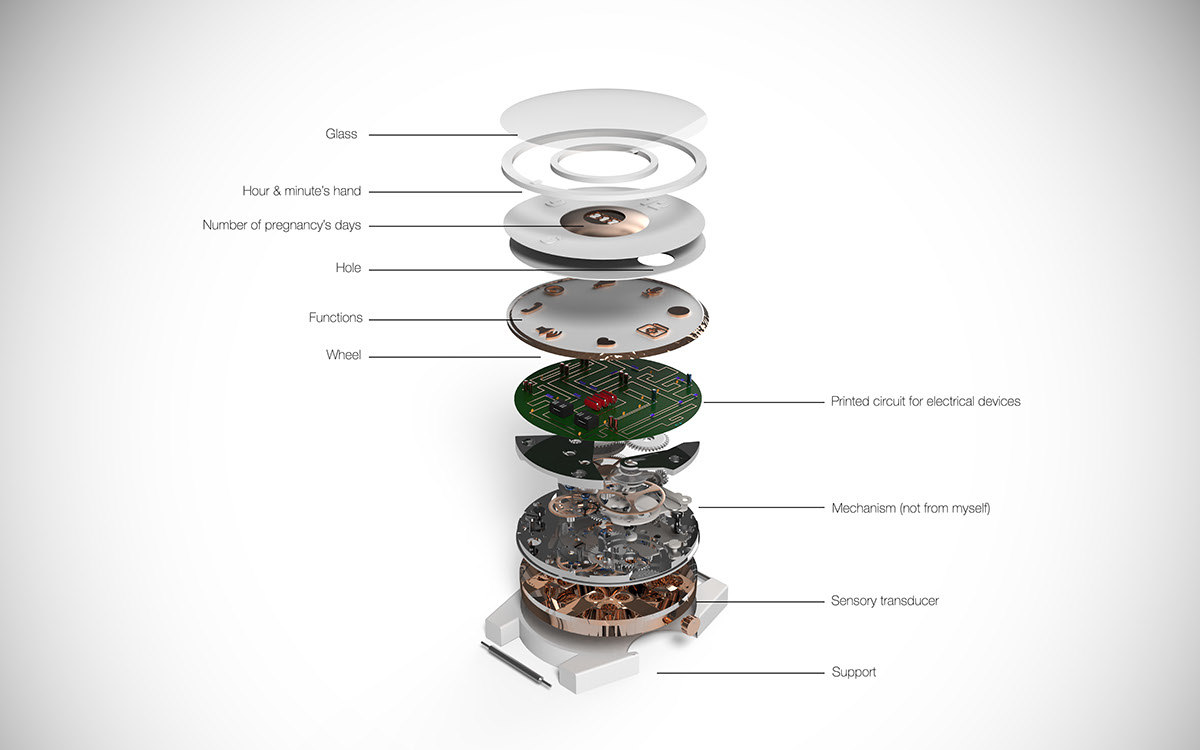 Glass

Hour & minute's hand

Number of pregnancy's days

Hole

Functions

Wheel

Printed circuit for electrical devices

Mechanism (not from myself)

Sensory transducer

Support