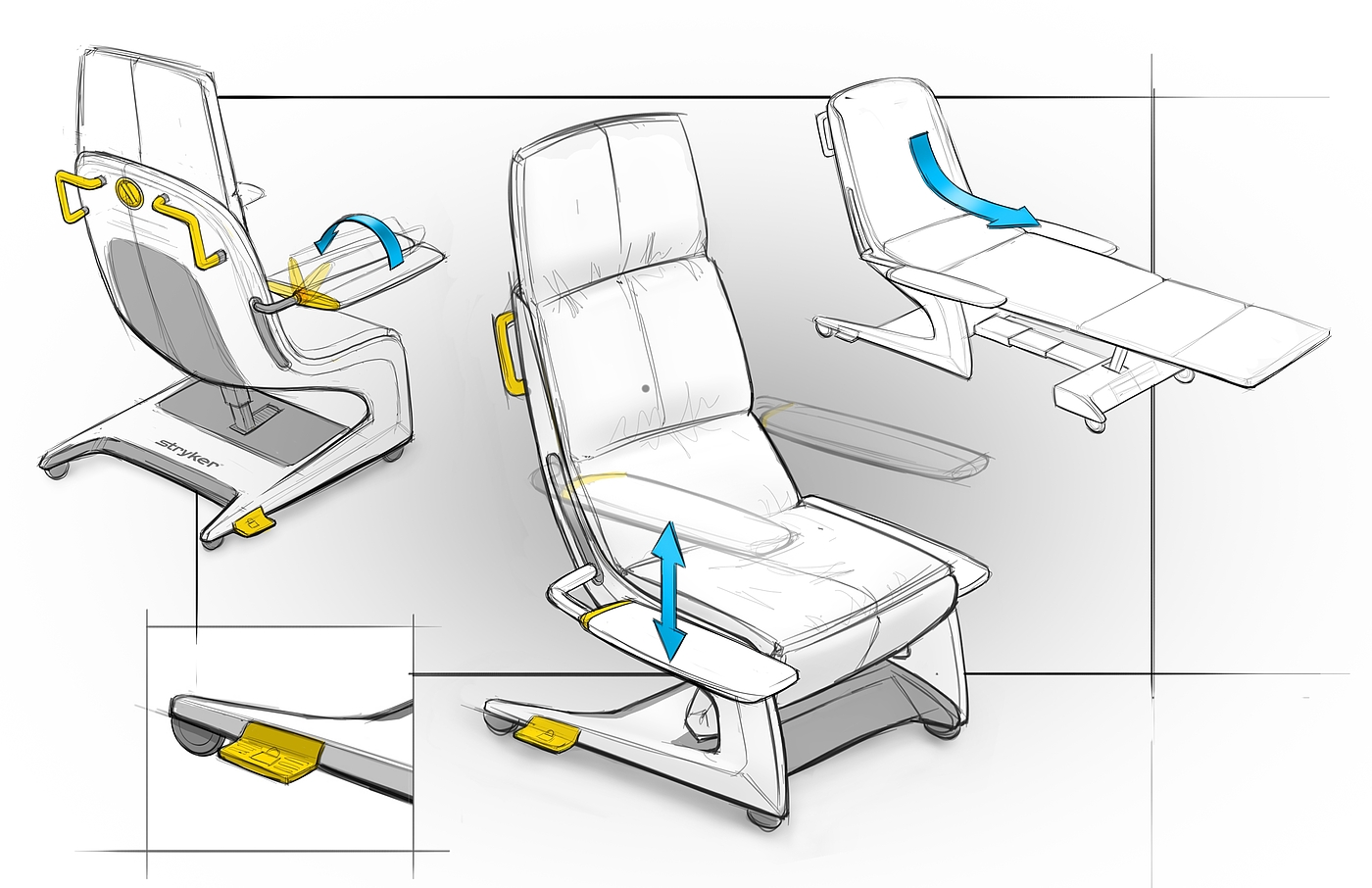 stryker