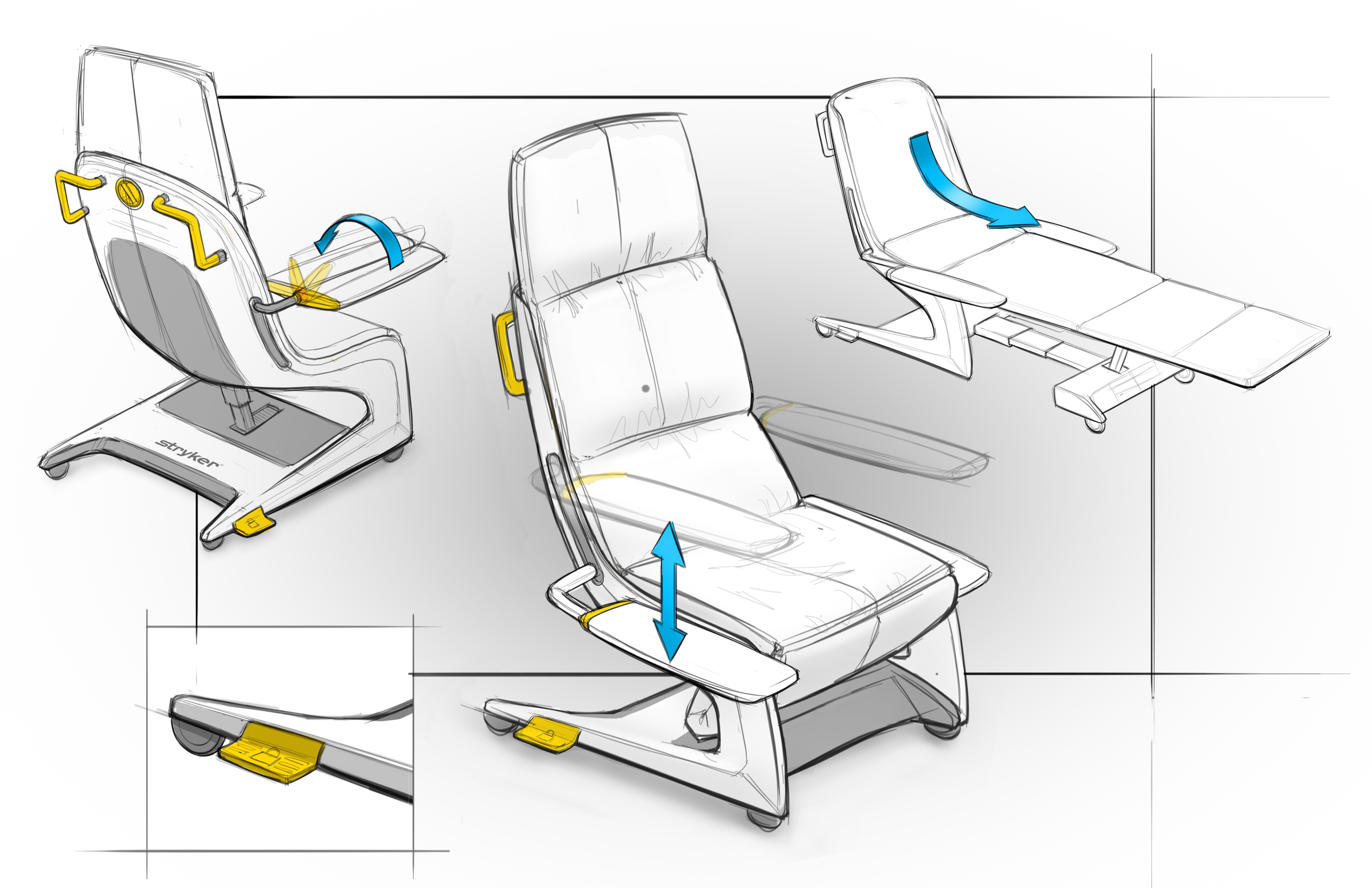 stryker