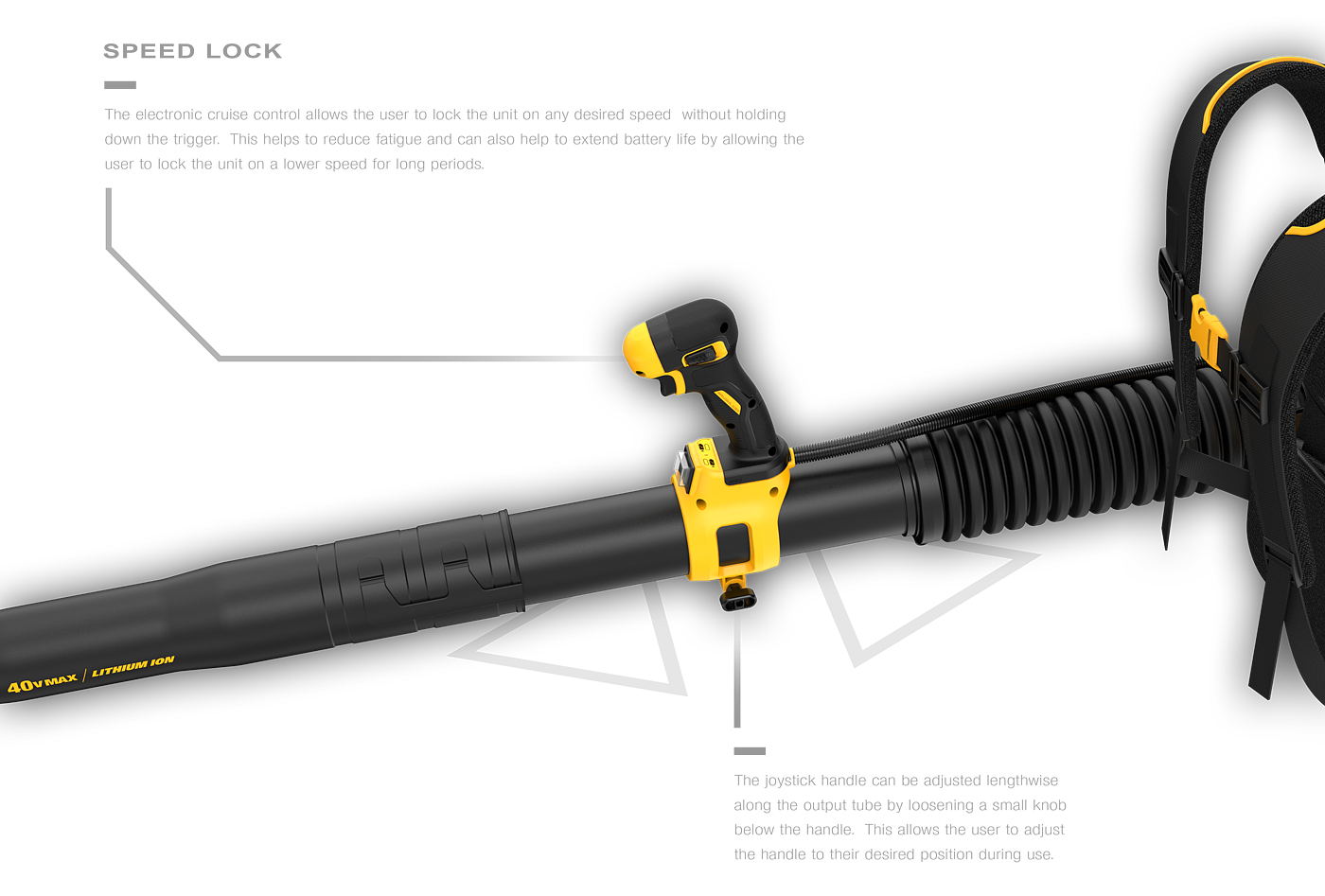 SPEED LOCK

The electronic cruise control allows the user to lock the unit on any desired speed  without holding down the trigger.  This helps to reduce fatigue and can also help to extend battery life by allowing the user to lock the unit on a lower speed for long periods.

40V MAX / LITHIUM ION

The joystick handle can be adjusted lengthwise along the output tube by loosening a small knob below the handle.  This allows the user to adjust the handle to their desired position during use.